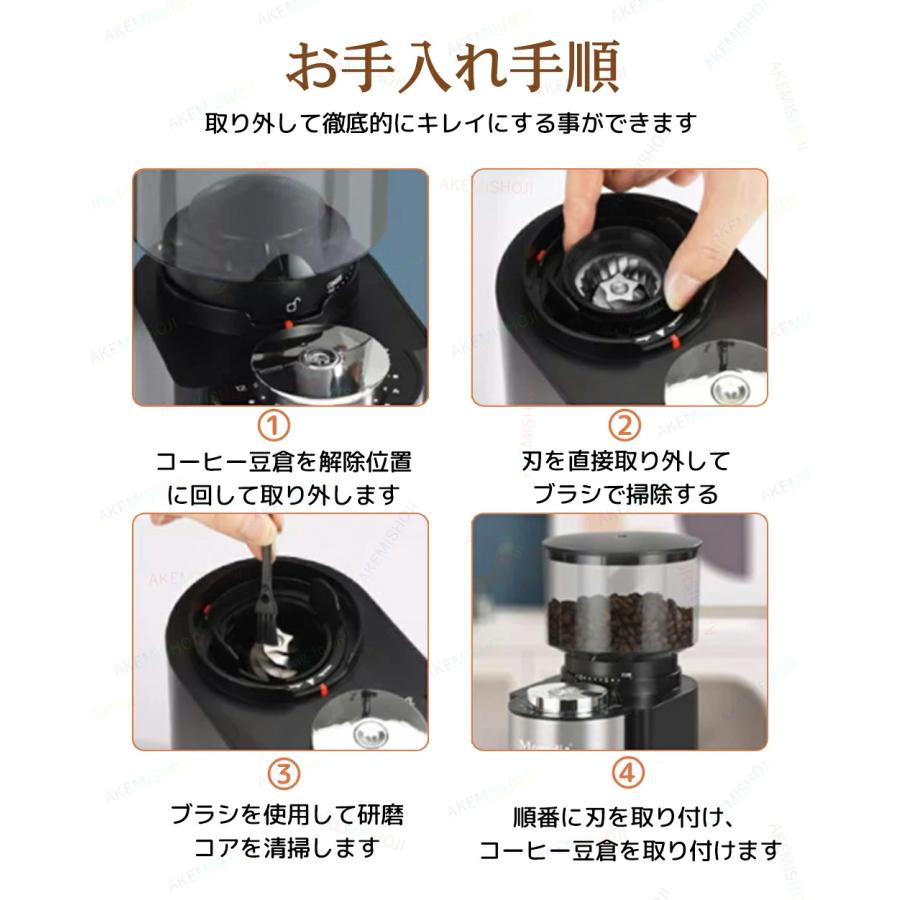 お手入れ手順

取り外して徹底的にキレイにする事ができます

①
コーヒー豆倉を解除位置に回して取り外します

②
刃を直接取り外してブラシで掃除する

③
ブラシを使用して研磨コアを清掃します

④
順番に刃を取り付け、コーヒー豆倉を取り付けます

AKEMISHOJI