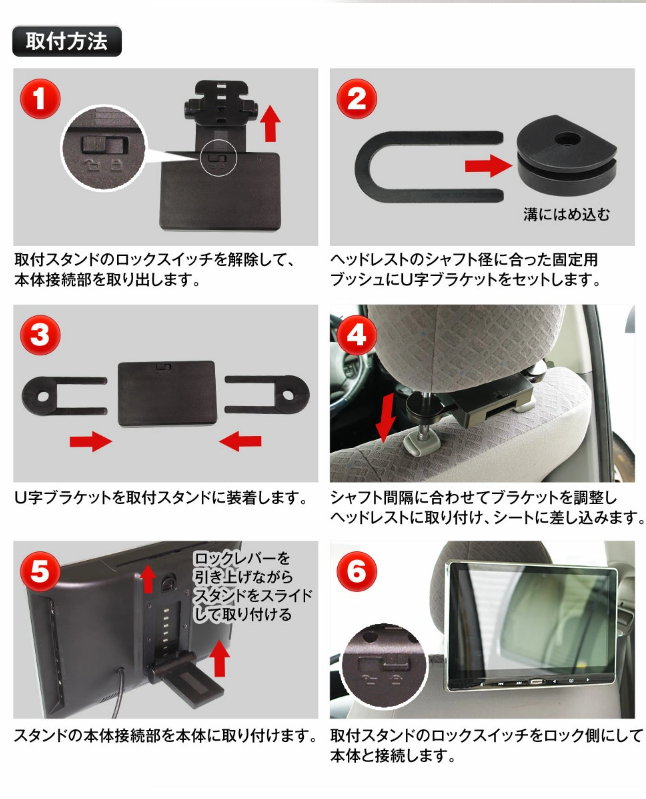 取付方法

1

取付スタンドのロックスイッチを解除して、本体接続部を取り出します。

2

溝にはめ込む

ヘッドレストのシャフト径に合った固定用ブッシュにU字ブラケットをセットします。

3

U字ブラケットを取付スタンドに装着します。

4

シャフト間隔に合わせてブラケットを調整しヘッドレストに取り付け、シートに差し込みます。

5

ロックレバーを引き上げながらスタンドをスライドして取り付ける

スタンドの本体接続部を本体に取り付けます。

6

取付スタンドのロックスイッチをロック側にして本体と接続します。