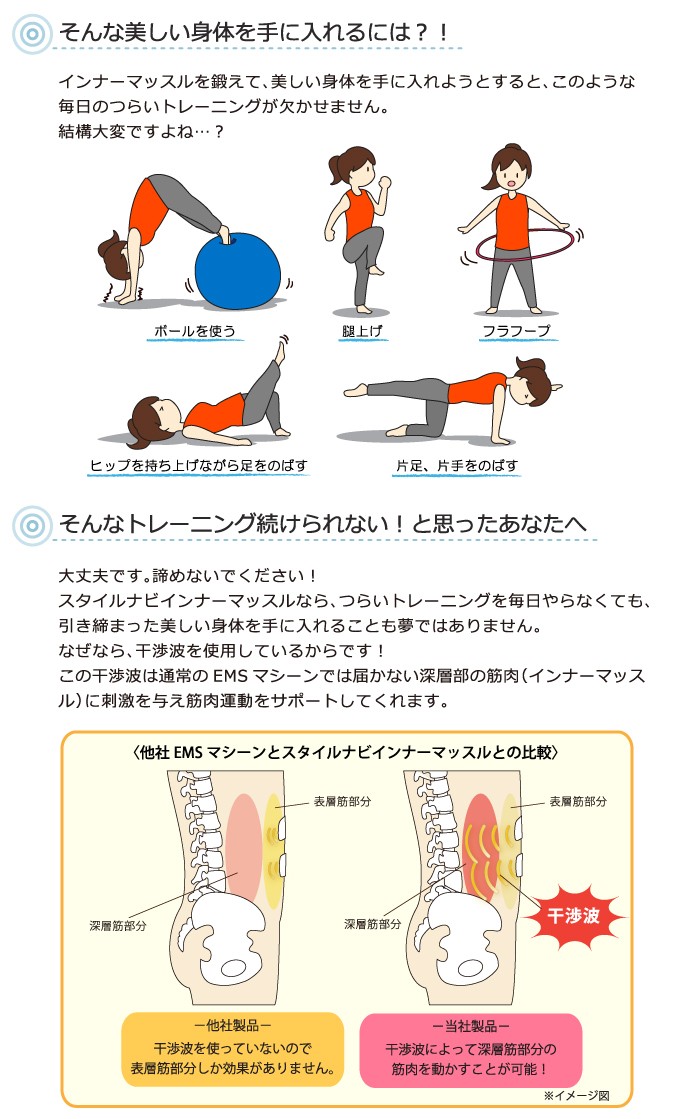 そんな美しい身体を手に入れるには？！

インナーマッスルを鍛えて、美しい身体を手に入れようとすると、このような毎日のつらいトレーニングが欠かせません。
結構大変ですよね…？

ボールを使う

腿上げ

フラフープ

ヒップを持ち上げながら足をのばす

片足、片手をのばす

そんなトレーニング続けられない！と思ったあなたへ

大丈夫です。諦めないでください！
スタイルナビインナーマッスルなら、つらいトレーニングを毎日やらなくても、引き締まった美しい身体を手に入れることも夢ではありません。
なぜなら、干渉波を使用しているからです！
この干渉波は通常のEMSマシーンでは届かない深層部の筋肉（インナーマッスル）に刺激を与え筋肉運動をサポートしてくれます。

〈他社EMSマシーンとスタイルナビインナーマッスルとの比較〉

表層筋部分

深層筋部分

表層筋部分

深層筋部分

干渉波

ー他社製品ー
干渉波を使っていないので表層筋部分しか効果がありません。

ー当社製品ー
干渉波によって深層筋部分の筋肉を動かすことが可能！

※イメージ図