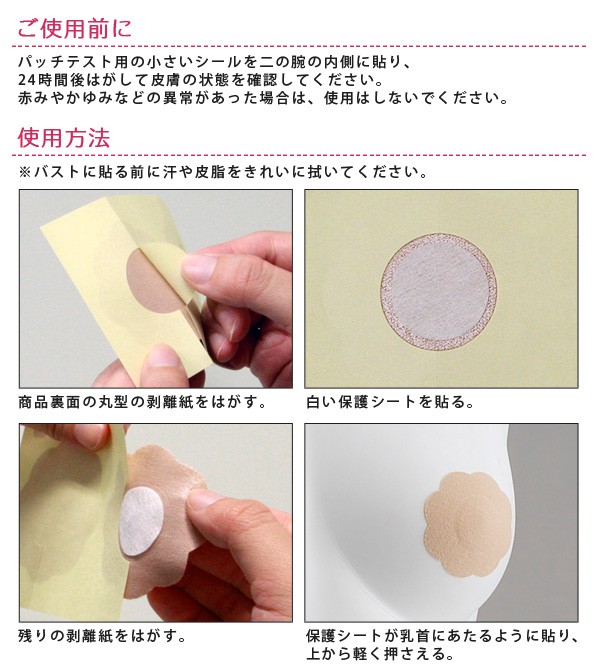 ご使用前に

パッチテスト用の小さいシールを二の腕の内側に貼り、24時間後はがして皮膚の状態を確認してください。赤みやかゆみなどの異常があった場合は、使用はしないでください。

使用方法

※バストに貼る前に汗や皮脂をきれいに拭いてください。

商品裏面の丸型の剥離紙をはがす。

白い保護シートを貼る。

残りの剥離紙をはがす。

保護シートが乳首にあたるように貼り、上から軽く押さえる。