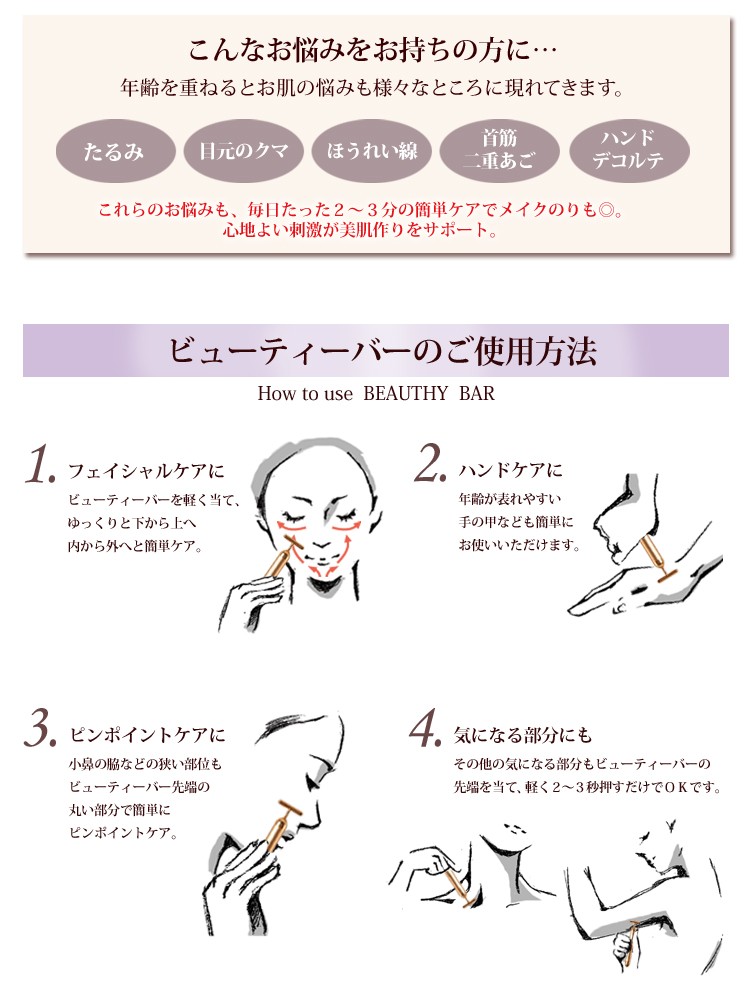 こんなお悩みをお持ちの方に…

年齢を重ねるとお肌の悩みも様々なところに現れてきます。

たるみ

目元のクマ

ほうれい線

首筋
二重あご

ハンド
デコルテ

これらのお悩みも、毎日たった２～３分の簡単ケアでメイクのりも◎。
心地よい刺激が美肌作りをサポート。

ビューティーバーのご使用方法

How to use BEAUTHY BAR

1. フェイシャルケアに

ビューティーバーを軽く当て、ゆっくりと下から上へ内から外へと簡単ケア。

2. ハンドケアに

年齢が表れやすい手の甲なども簡単にお使いいただけます。

3. ピンポイントケアに

小鼻の脇などの狭い部位もビューティーバー先端の丸い部分で簡単にピンポイントケア。

4. 気になる部分にも

その他の気になる部分もビューティーバーの先端を当て、軽く２～３秒押すだけでＯＫです。