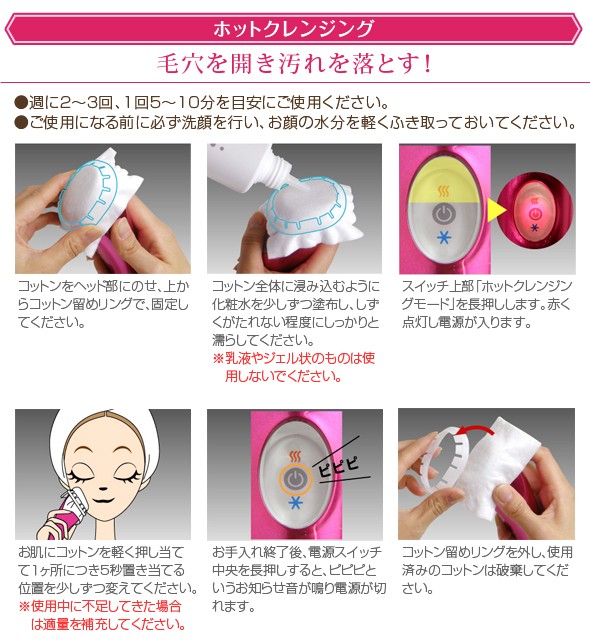 ホットクレンジング

毛穴を開き汚れを落とす!

●週に2~3回、1回5~10分を目安にご使用ください。
●ご使用になる前に必ず洗顔を行い、お顔の水分を軽くふき取っておいてください。

コットンをヘッド部にのせ、上からコットン留めリングで、固定してください。

コットン全体に浸み込むように化粧水を少しずつ塗布し、しずくがたれない程度にしっかりと濡らしてください。
※乳液やジェル状のものは使用しないでください。

スイッチ上部「ホットクレンジングモード」を長押しします。赤く点灯し電源が入ります。

お肌にコットンを軽く押し当てて1ヶ所につき5秒置き当てる位置を少しずつ変えてください。
※使用中に不足してきた場合は適量を補充してください。

ピピピ

お手入れ終了後、電源スイッチ中央を長押しすると、ピピピというお知らせ音が鳴り電源が切れます。

コットン留めリングを外し、使用済みのコットンは破棄してください。