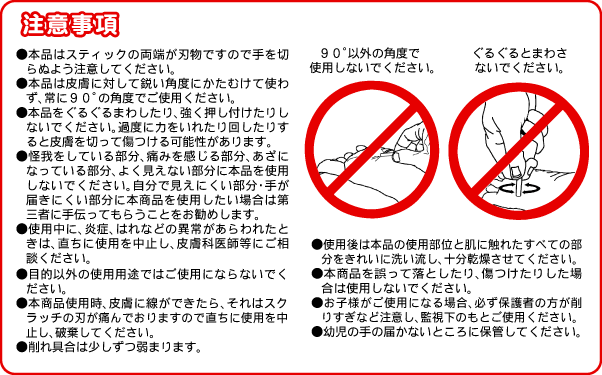 注意事項

●本品はスティックの両端が刃物ですので手を切らぬよう注意してください。
●本品は皮膚に対して鋭い角度にかたむけて使わず、常に９０°の角度でご使用ください。
●本品をぐるぐるまわしたり、強く押し付けたりしないでください。過度に力をいれたり回したりすると皮膚を切って傷つける可能性があります。
●怪我をしている部分、痛みを感じる部分、あざになっている部分、よく見えない部分に本品を使用しないでください。自分で見えにくい部分・手が届きにくい部分に本商品を使用したい場合は第三者に手伝ってもらうことをお勧めします。
●使用中に、炎症、はれなどの異常があらわれたときは、直ちに使用を中止し、皮膚科医師等にご相談ください。
●目的以外の使用用途ではご使用にならないでください。
●本商品使用時、皮膚に線ができたら、それはスクラッチの刃が痛んでおりますので直ちに使用を中止し、破棄してください。
●削れ具合は少しずつ弱まります。

９０°以外の角度で使用しないでください。

ぐるぐるとまわさないでください。

●使用後は本品の使用部位と肌に触れたすべての部分をきれいに洗い流し、十分乾燥させてください。
●本商品を誤って落としたり、傷つけたりした場合は使用しないでください。
●お子様がご使用になる場合、必ず保護者の方が削りすぎなど注意し、監視下のもとご使用ください。
●幼児の手の届かないところに保管してください。