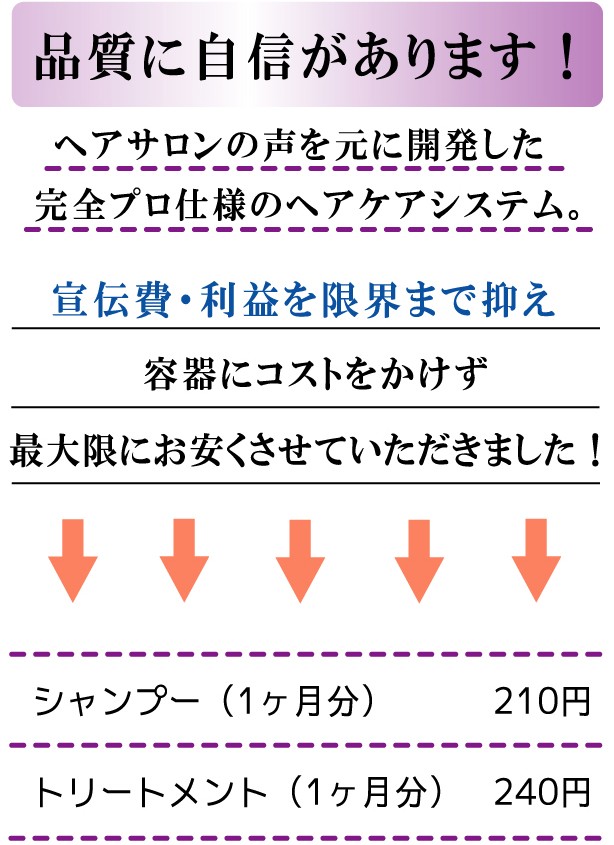 品質に自信があります！

ヘアサロンの声を元に開発した

完全プロ仕様のヘアケアシステム。

宣伝費・利益を限界まで抑え

容器にコストをかけず

最大限にお安くさせていただきました！

シャンプー（1ヶ月分） 210円

トリートメント（1ヶ月分） 240円