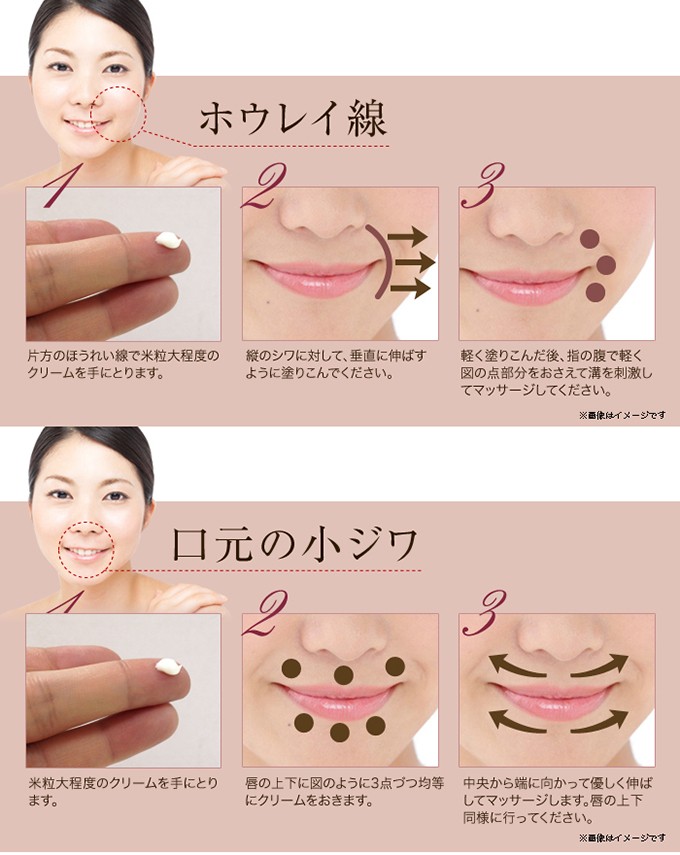 ホウレイ線

1

片方のほうれい線で米粒大程度のクリームを手にとります。

2

縦のシワに対して、垂直に伸ばすように塗りこんでください。

3

軽く塗りこんだ後、指の腹で軽く図の点部分をおさえて溝を刺激してマッサージしてください。

※画像はイメージです

口元の小ジワ

1

米粒大程度のクリームを手にとります。

2

唇の上下に図のように3点づつ均等にクリームをおきます。

3

中央から端に向かって優しく伸ばしてマッサージします。唇の上下同様に行ってください。

※画像はイメージです