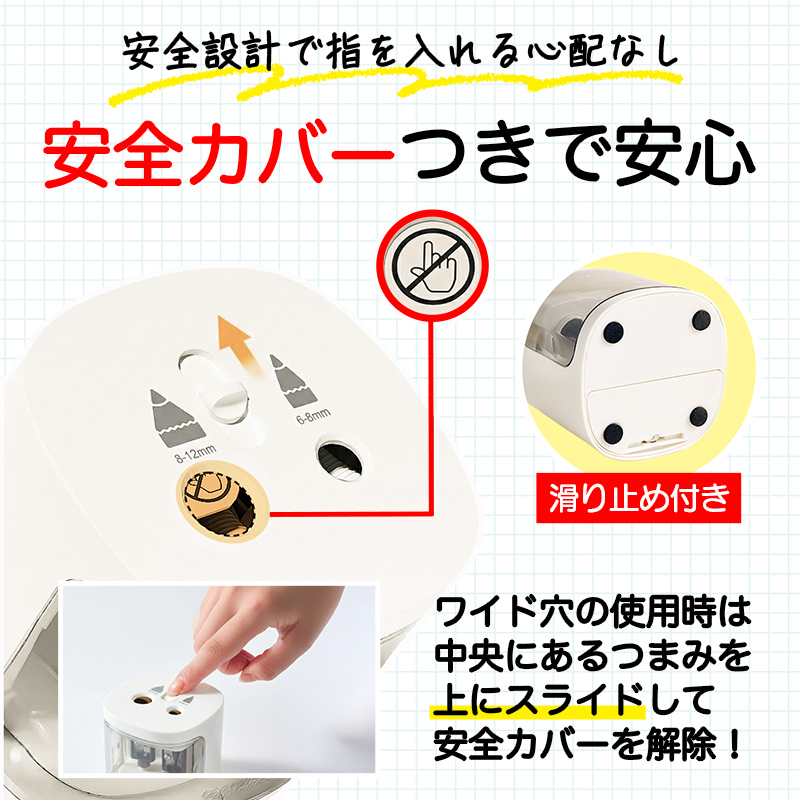 安全設計で指を入れる心配なし

安全カバーつきで安心

8-12mm

6-8mm

滑り止め付き

ワイド穴の使用時は中央にあるつまみを上にスライドして安全カバーを解除！