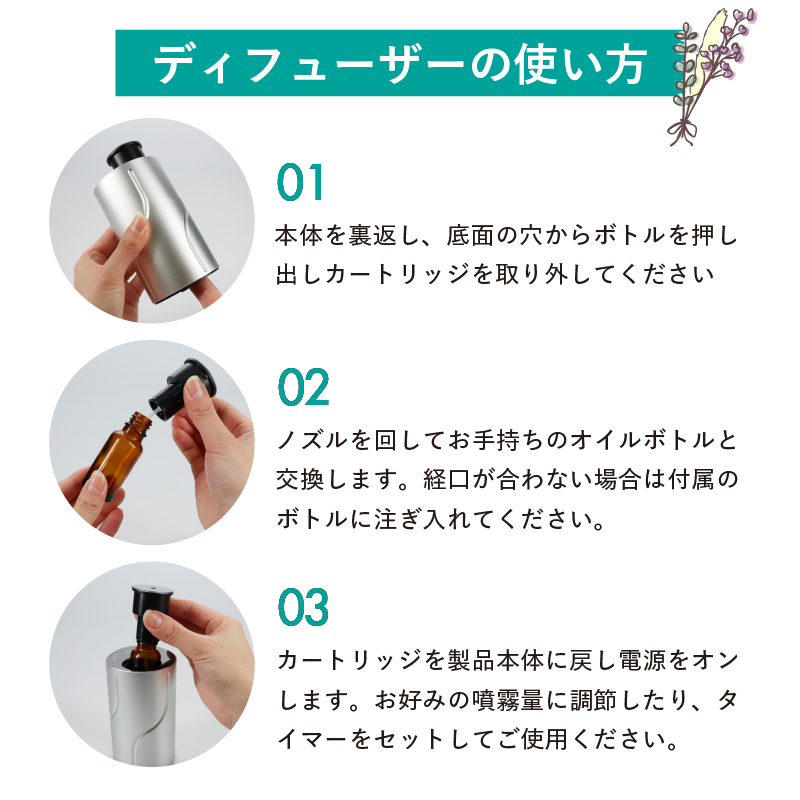 ディフューザーの使い方

01

本体を裏返し、底面の穴からボトルを押し出しカートリッジを取り外してください

02

ノズルを回してお手持ちのオイルボトルと交換します。経口が合わない場合は付属のボトルに注ぎ入れてください。

03

カートリッジを製品本体に戻し電源をオンします。お好みの噴霧量に調節したり、タイマーをセットしてご使用ください。