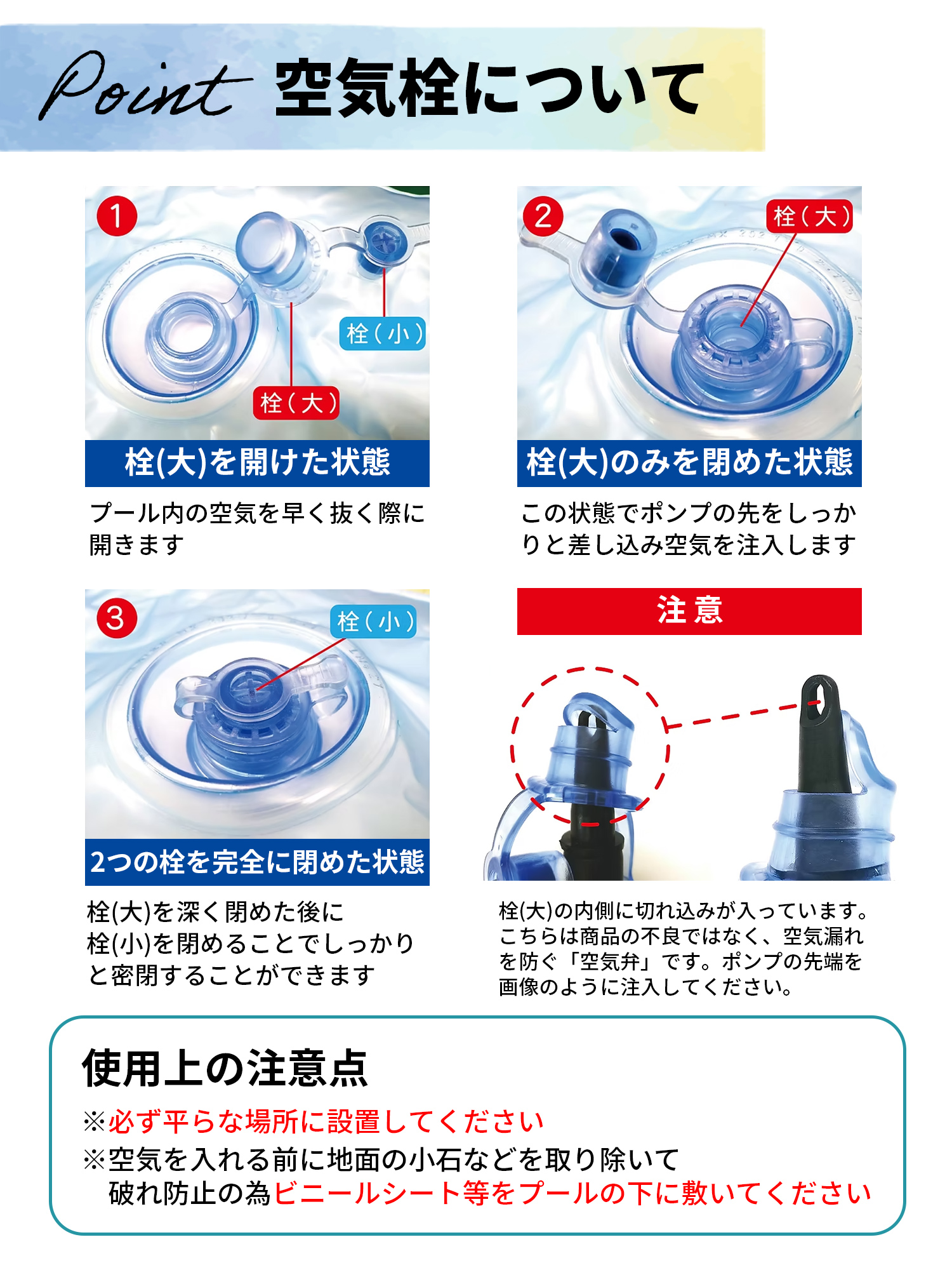 Point 空気栓について

1
栓(小)
栓(大)
栓(大)を開けた状態
プール内の空気を早く抜く際に開きます

2
栓(大)
栓(大)のみを閉めた状態
この状態でポンプの先をしっかりと差し込み空気を注入します

3
栓(小)
2つの栓を完全に閉めた状態
栓(大)を深く閉めた後に栓(小)を閉めることでしっかりと密閉することができます

注意
栓(大)の内側に切れ込みが入っています。こちらは商品の不良ではなく、空気漏れを防ぐ「空気弁」です。ポンプの先端を画像のように注入してください。

使用上の注意点
※必ず平らな場所に設置してください
※空気を入れる前に地面の小石などを取り除いて破れ防止の為ビニールシート等をプールの下に敷いてください