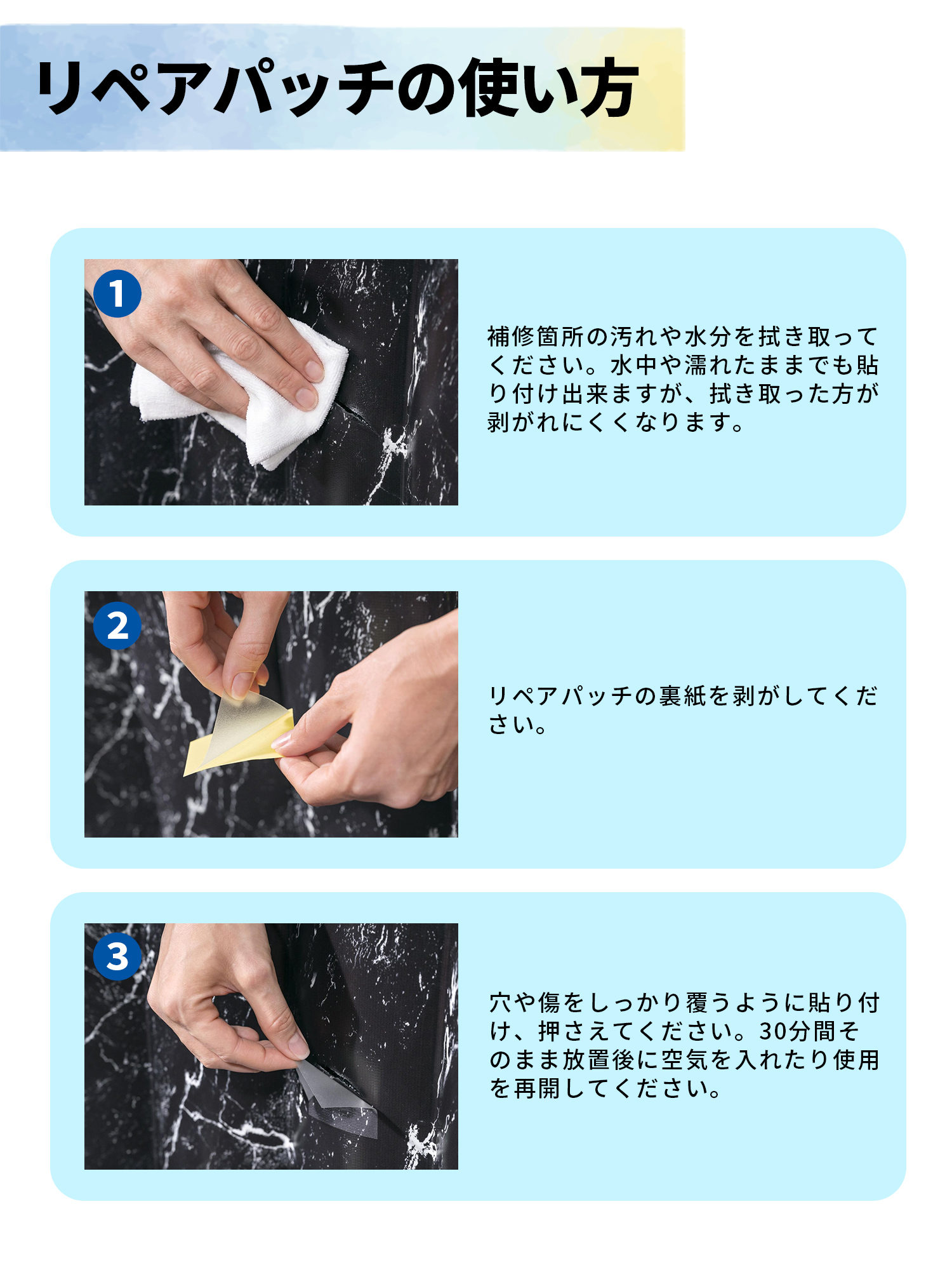 リペアパッチの使い方

1

補修箇所の汚れや水分を拭き取ってください。水中や濡れたままでも貼り付け出来ますが、拭き取った方が剥がれにくくなります。

2

リペアパッチの裏紙を剥がしてください。

3

穴や傷をしっかり覆うように貼り付け、押さえてください。30分間そのまま放置後に空気を入れたり使用を再開してください。