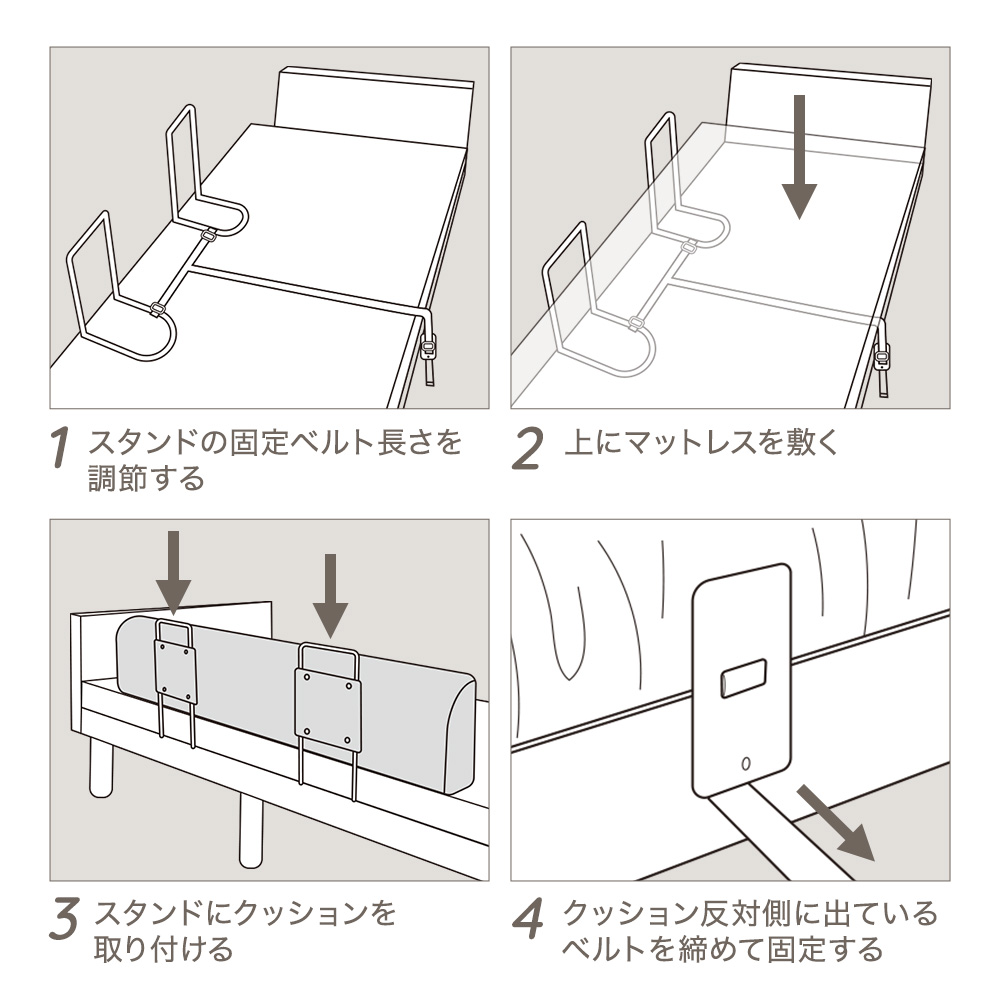 1 スタンドの固定ベルト長さを調節する

2 上にマットレスを敷く

3 スタンドにクッションを取り付ける

4 クッション反対側に出ているベルトを締めて固定する