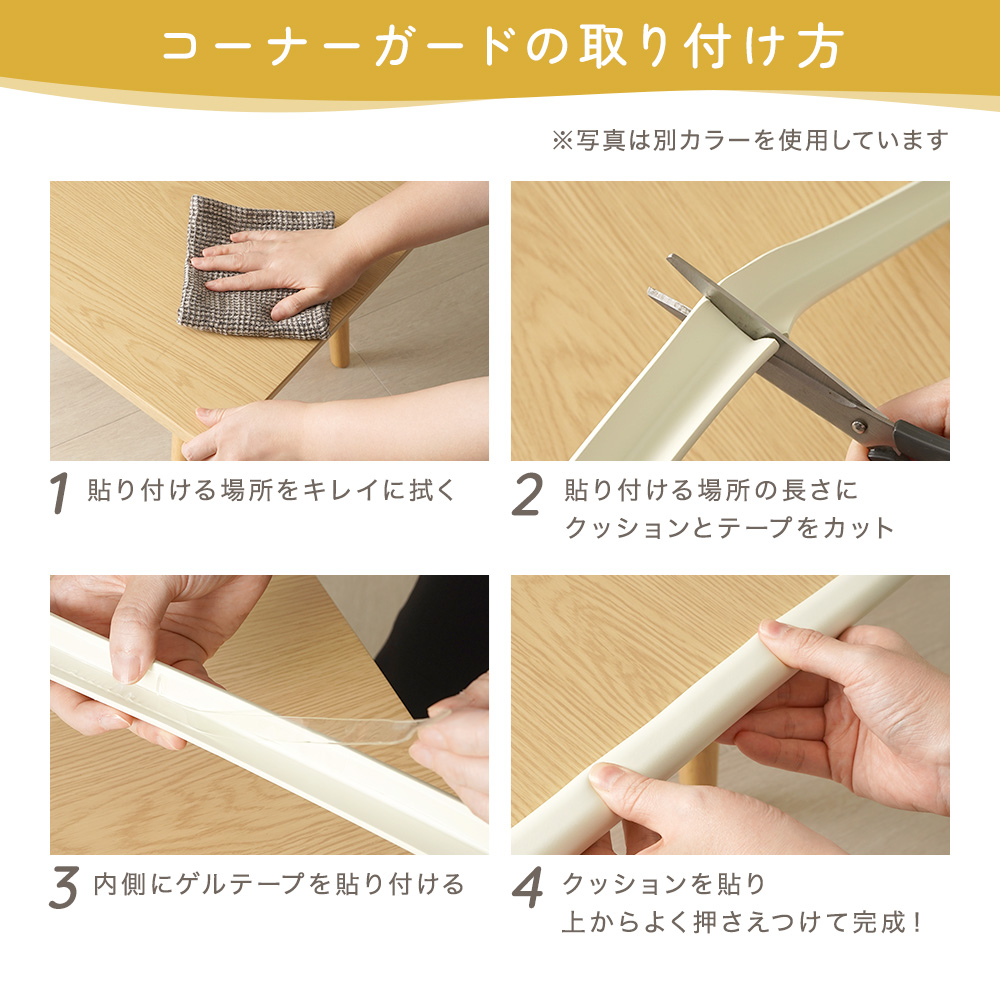 コーナーガードの取り付け方

※写真は別カラーを使用しています

1 貼り付ける場所をキレイに拭く

2 貼り付ける場所の長さに
クッションとテープをカット

3 内側にゲルテープを貼り付ける

4 クッションを貼り
上からよく押さえつけて完成！