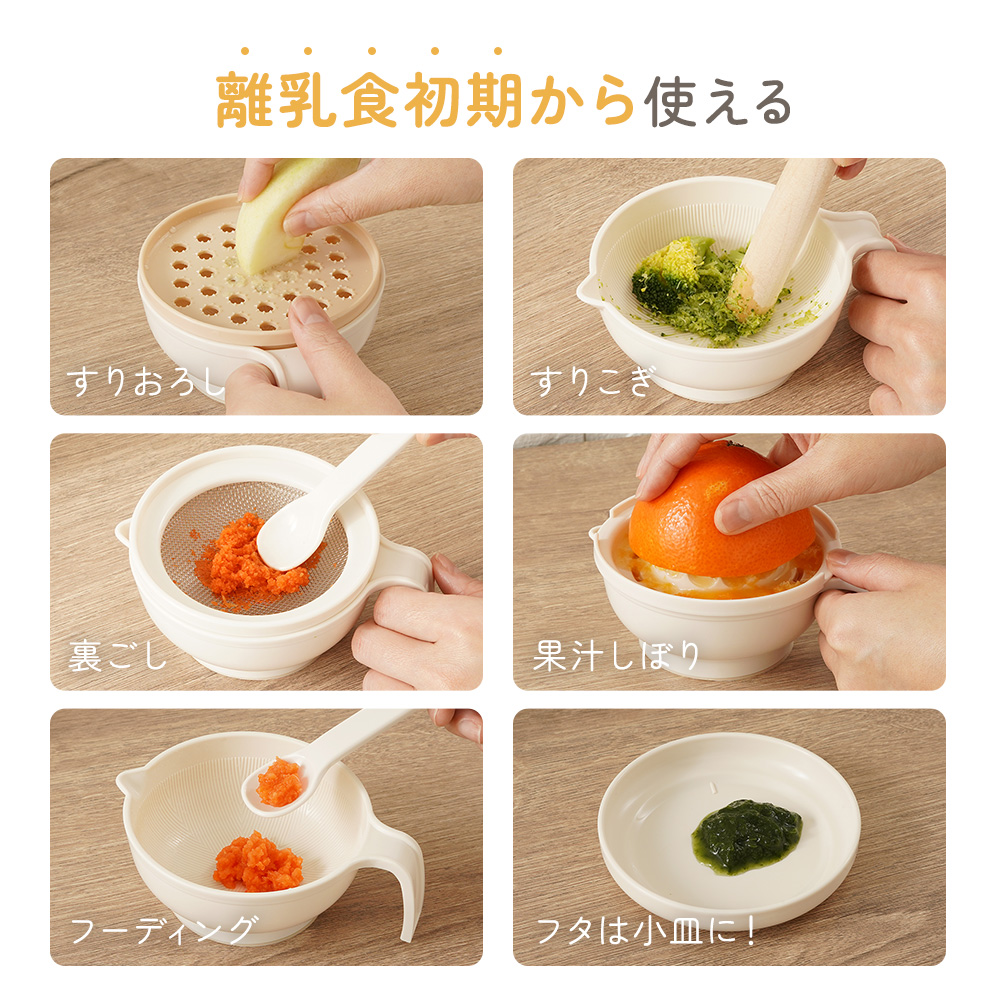 離乳食初期から使える

すりおろし

すりこぎ

裏ごし

果汁しぼり

フーディング

フタは小皿に！