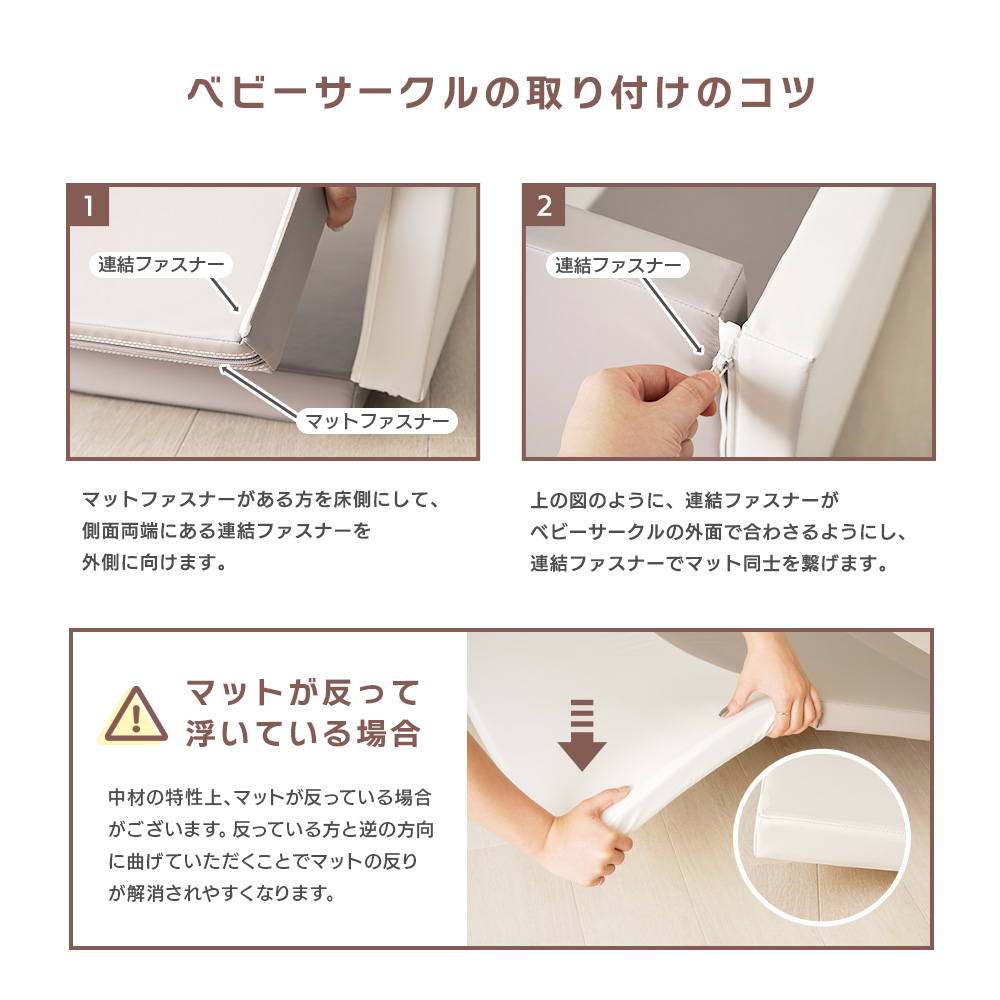 ベビーサークルの取り付けのコツ

1

連結ファスナー

マットファスナー

マットファスナーがある方を床側にして、側面両端にある連結ファスナーを外側に向けます。

2

連結ファスナー

上の図のように、連結ファスナーがベビーサークルの外面で合わさるようにし、連結ファスナーでマット同士を繋げます。

マットが反って浮いている場合

中材の特性上、マットが反っている場合がございます。反っている方と逆の方向に曲げていただくことでマットの反りが解消されやすくなります。