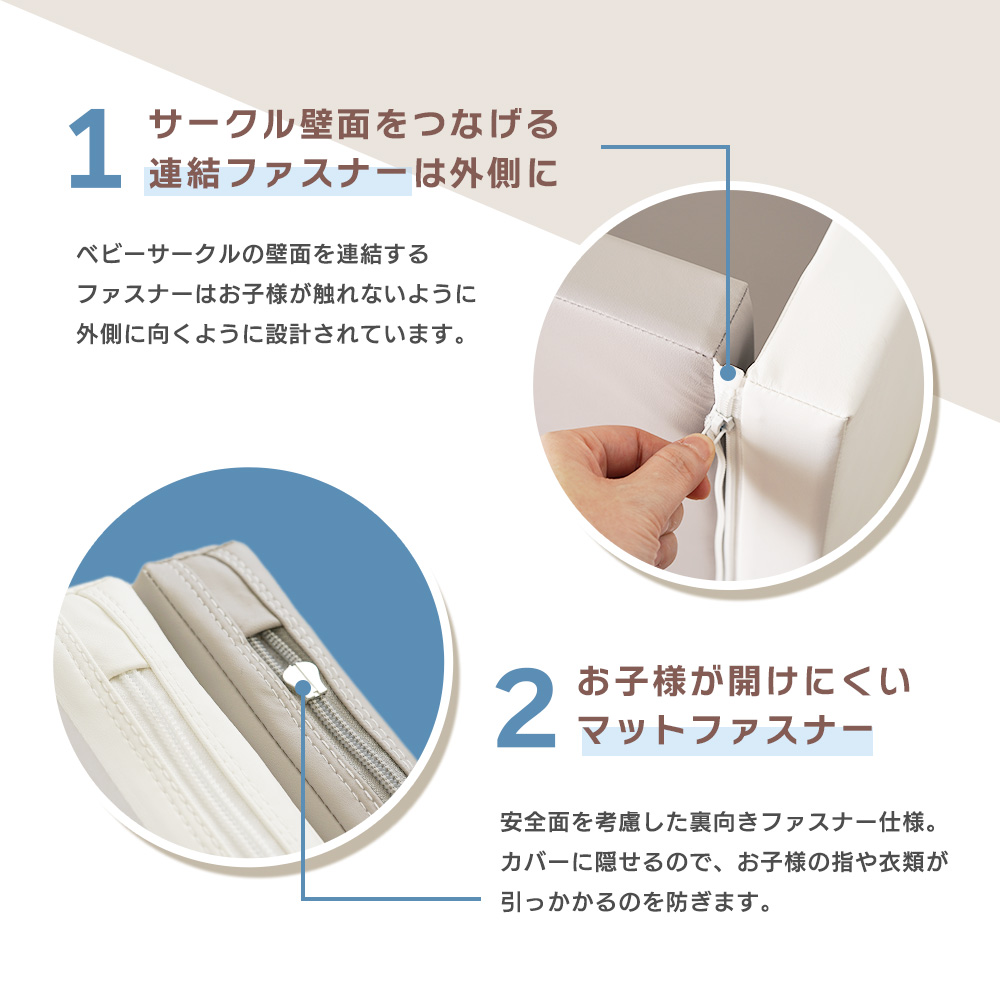 1 サークル壁面をつなげる
連結ファスナーは外側に

ベビーサークルの壁面を連結する
ファスナーはお子様が触れないように
外側に向くように設計されています。

2 お子様が開けにくい
マットファスナー

安全面を考慮した裏向きファスナー仕様。
カバーに隠せるので、お子様の指や衣類が
引っかかるのを防ぎます。