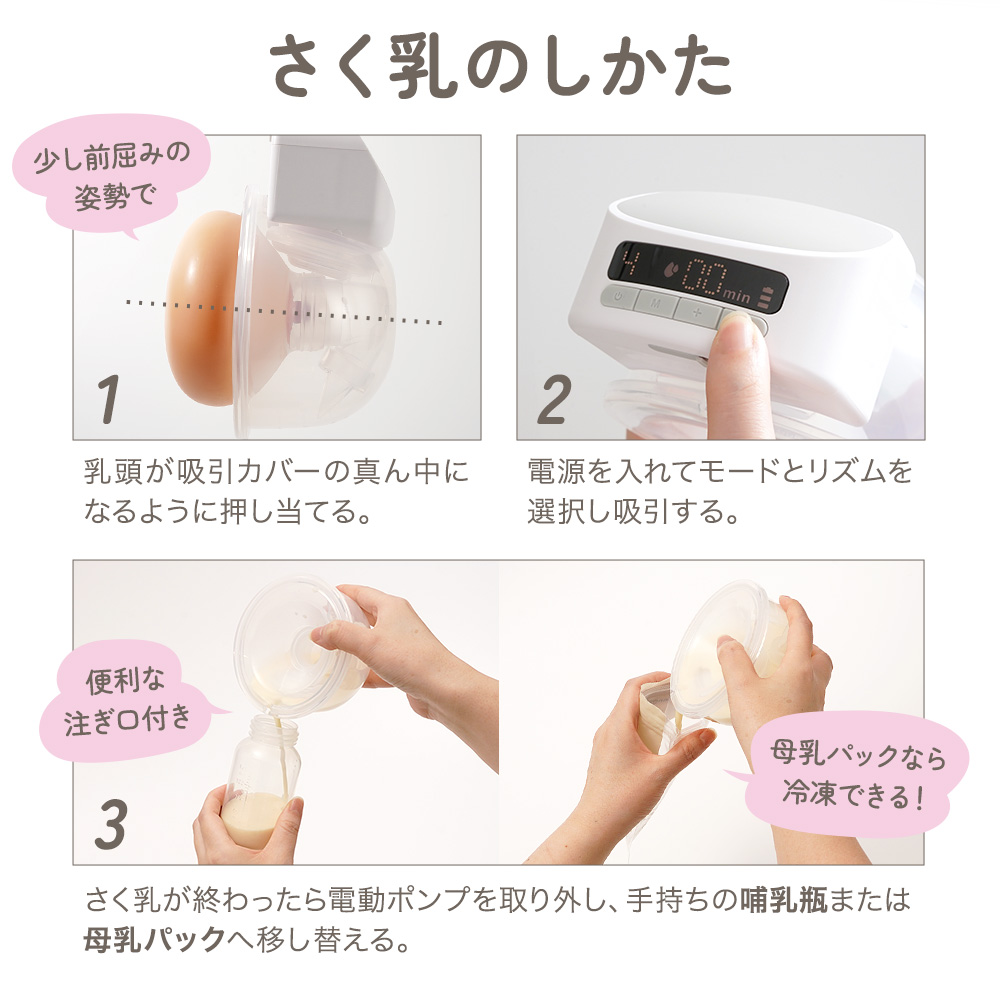 さく乳のしかた

少し前屈みの姿勢で

1

乳頭が吸引カバーの真ん中になるように押し当てる。

4 00 min

M +

2

電源を入れてモードとリズムを選択し吸引する。

便利な注ぎ口付き

3

母乳パックなら冷凍できる！

さく乳が終わったら電動ポンプを取り外し、手持ちの哺乳瓶または母乳パックへ移し替える。