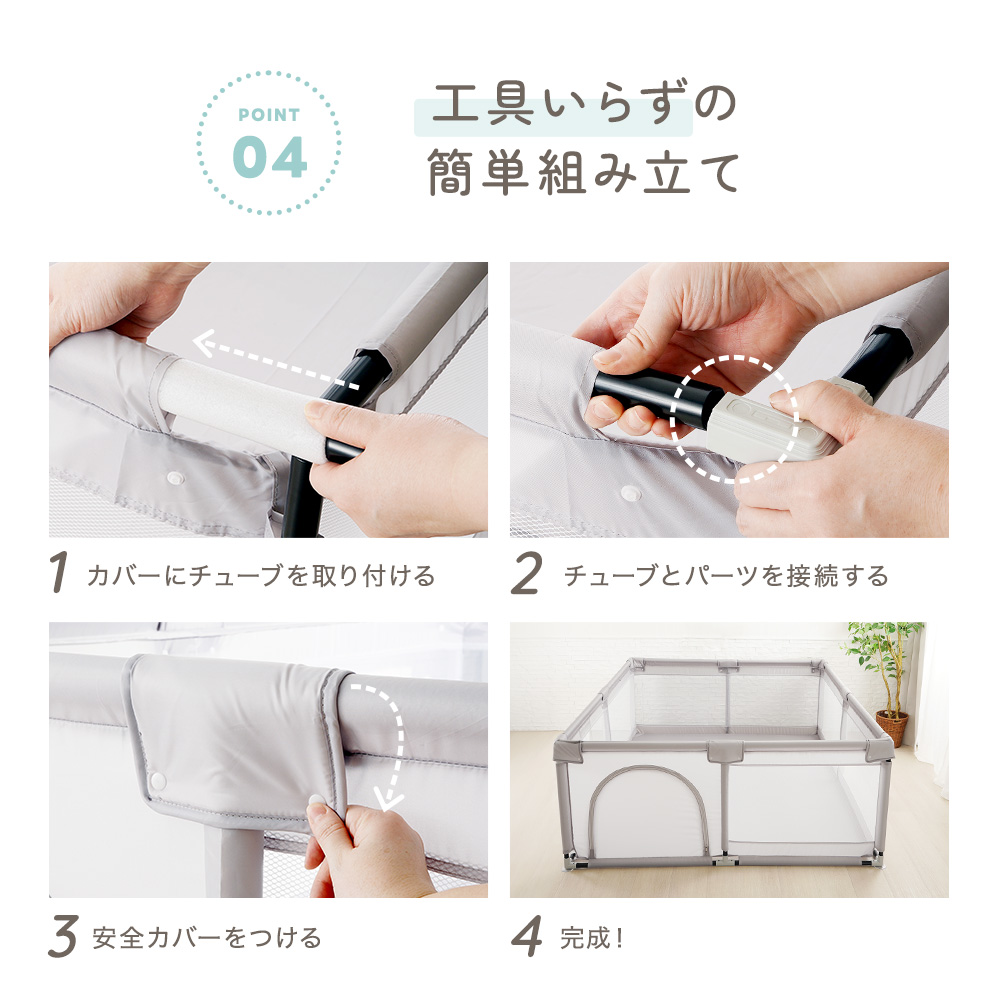 POINT
04

工具いらずの
簡単組み立て

1 カバーにチューブを取り付ける

2 チューブとパーツを接続する

3 安全カバーをつける

4 完成!