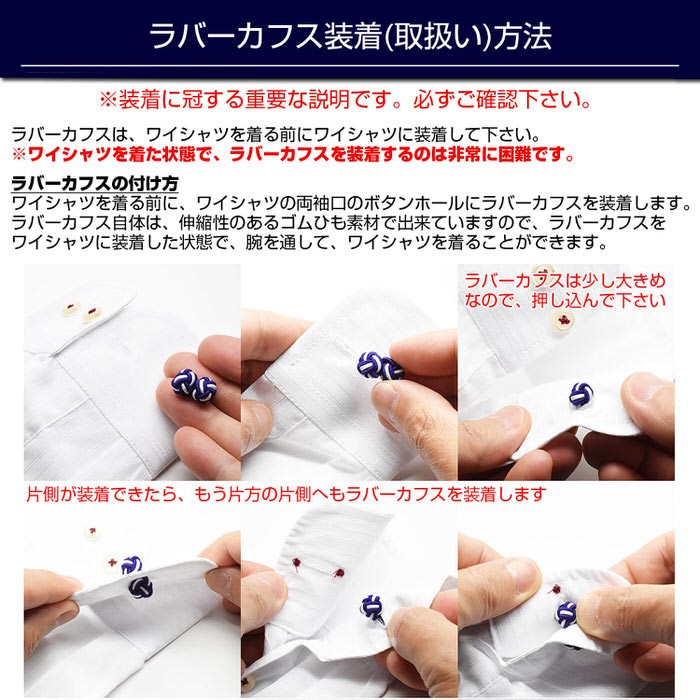 ラバーカフス装着(取扱い)方法

※装着に冠する重要な説明です。必ずご確認下さい。

ラバーカフスは、ワイシャツを着る前にワイシャツに装着して下さい。
※ワイシャツを着た状態で、ラバーカフスを装着するのは非常に困難です。

ラバーカフスの付け方
ワイシャツを着る前に、ワイシャツの両袖口のボタンホールにラバーカフスを装着します。ラバーカフス自体は、伸縮性のあるゴムひも素材で出来ていますので、ラバーカフスをワイシャツに装着した状態で、腕を通して、ワイシャツを着ることができます。

ラバーカフスは少し大きめなので、押し込んで下さい

片側が装着できたら、もう片方の片側へもラバーカフスを装着します