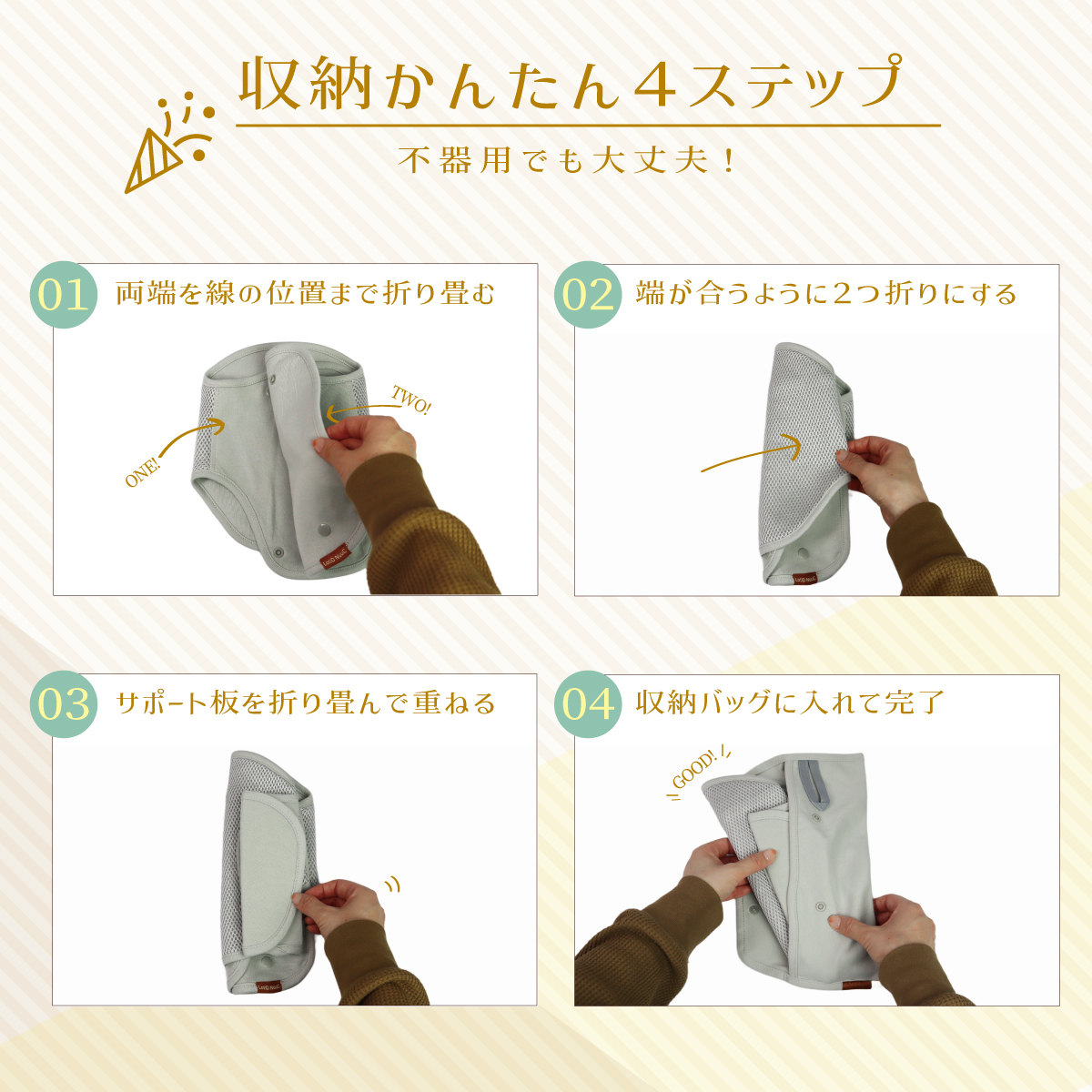 収納かんたん４ステップ

不器用でも大丈夫！

01 両端を線の位置まで折り畳む

ONE!

TWO!

02 端が合うように２つ折りにする

03 サポート板を折り畳んで重ねる

04 収納バッグに入れて完了

GOOD!