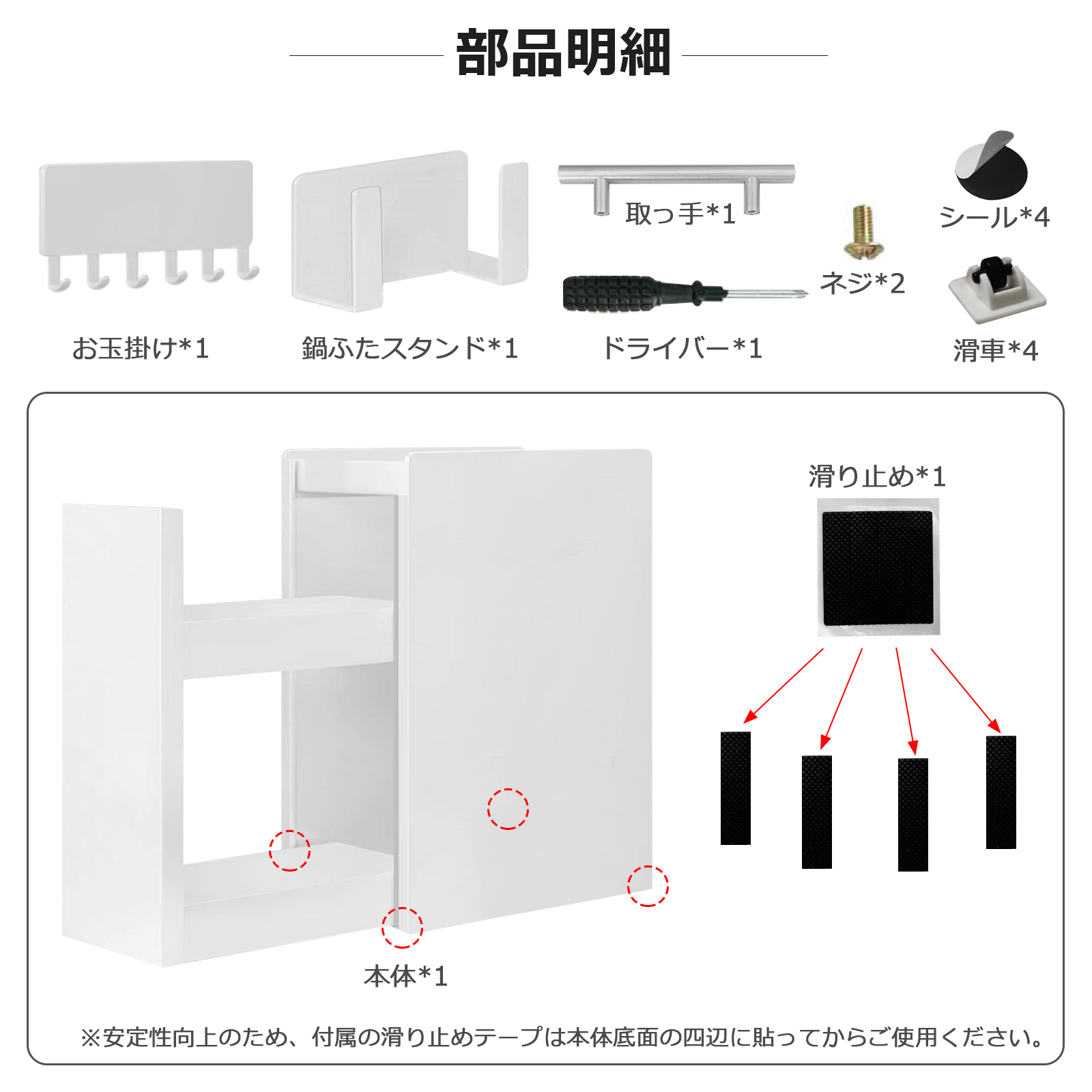 部品明細

取っ手*1

シール*4

ネジ*2

お玉掛け*1

鍋ふたスタンド*1

ドライバー*1

滑車*4

滑り止め*1

本体*1

※安定性向上のため、付属の滑り止めテープは本体底面の四辺に貼ってからご使用ください。