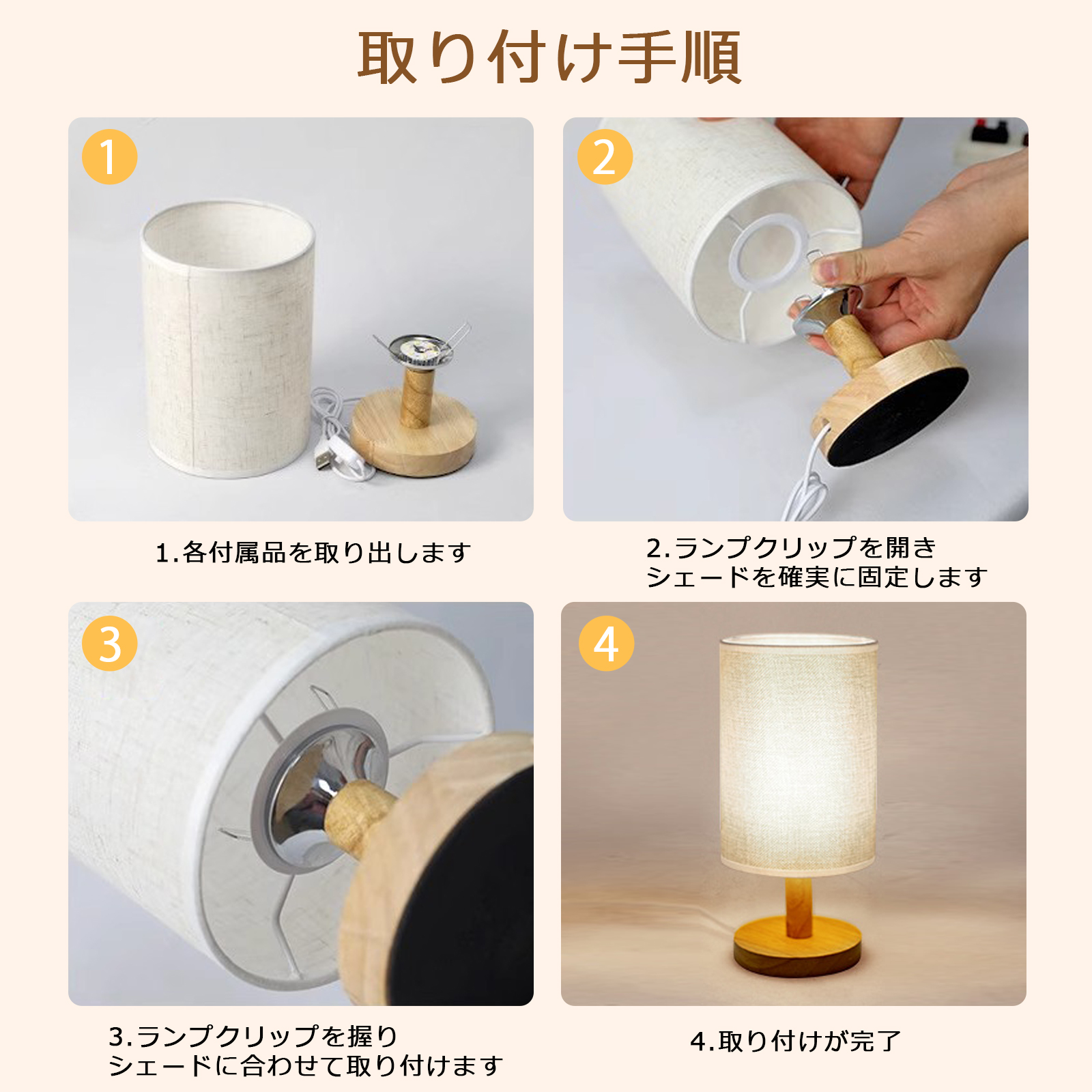 取り付け手順

1

1.各付属品を取り出します

2

2.ランプクリップを開き
シェードを確実に固定します

3

3.ランプクリップを握り
シェードに合わせて取り付けます

4

4.取り付けが完了