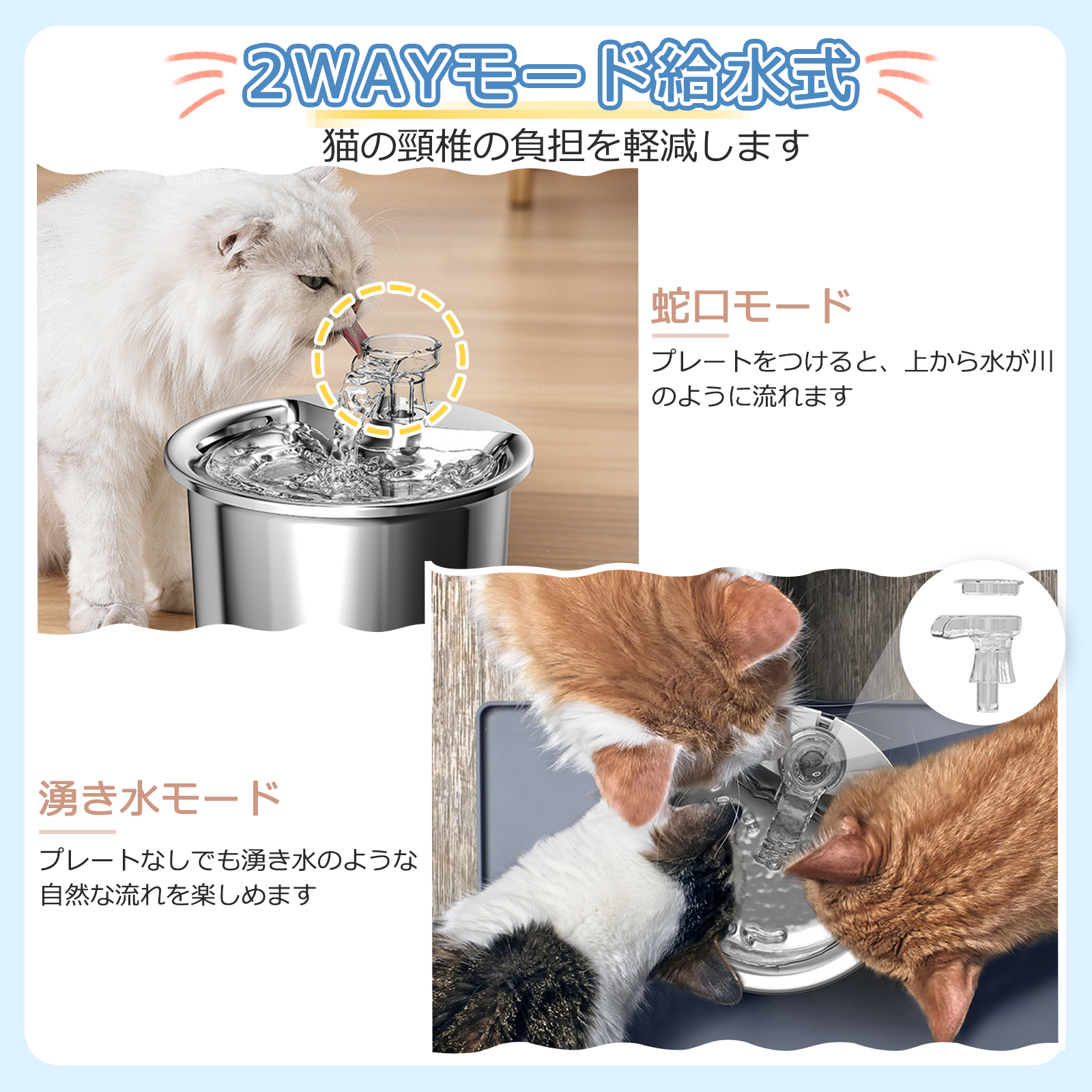 2WAYモード給水式
猫の頸椎の負担を軽減します

蛇口モード
プレートをつけると、上から水が川のように流れます

湧き水モード
プレートなしでも湧き水のような自然な流れを楽しめます