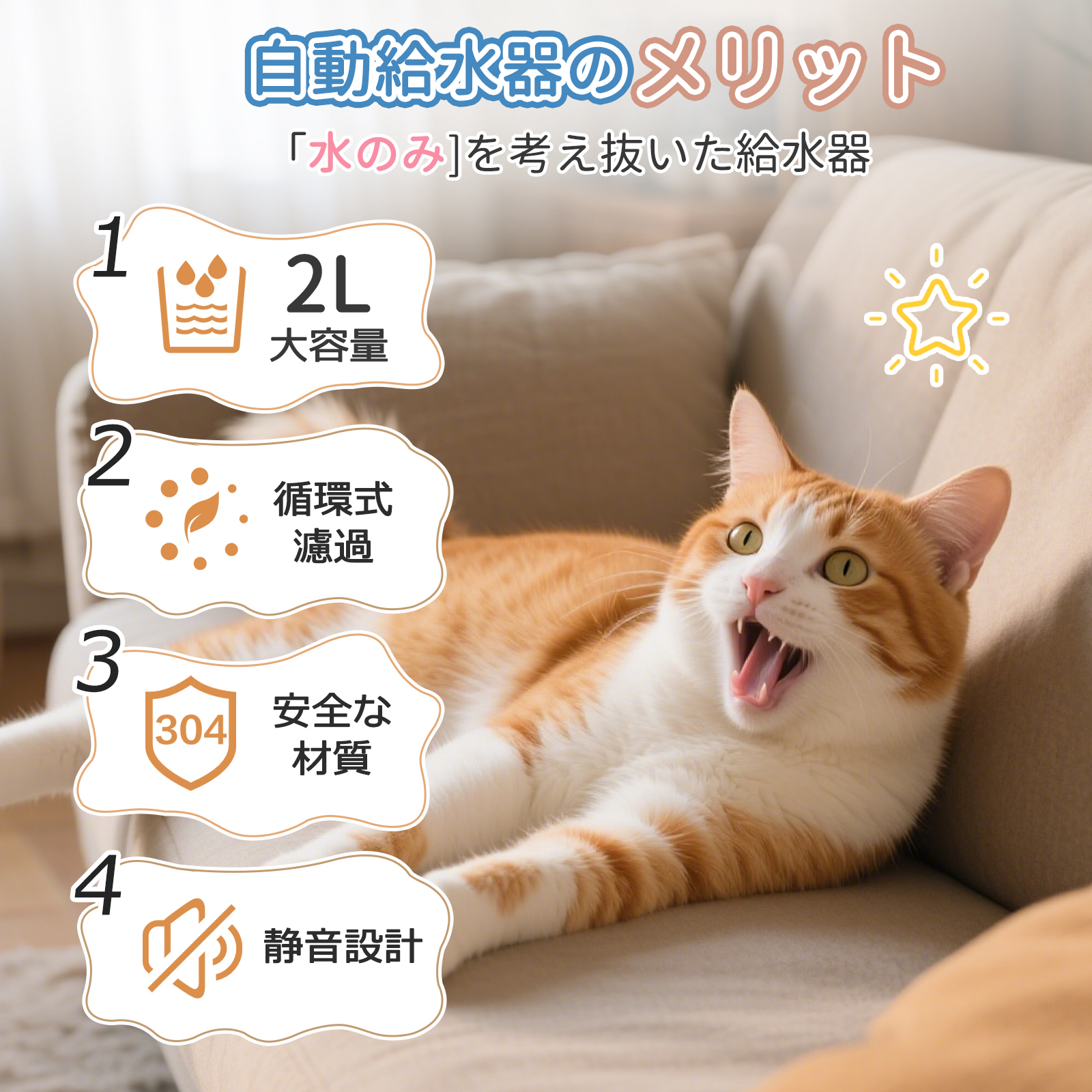 自動給水器のメリット

「水のみ]を考え抜いた給水器

1
2L
大容量

2
循環式
濾過

3
304
安全な
材質

4
静音設計