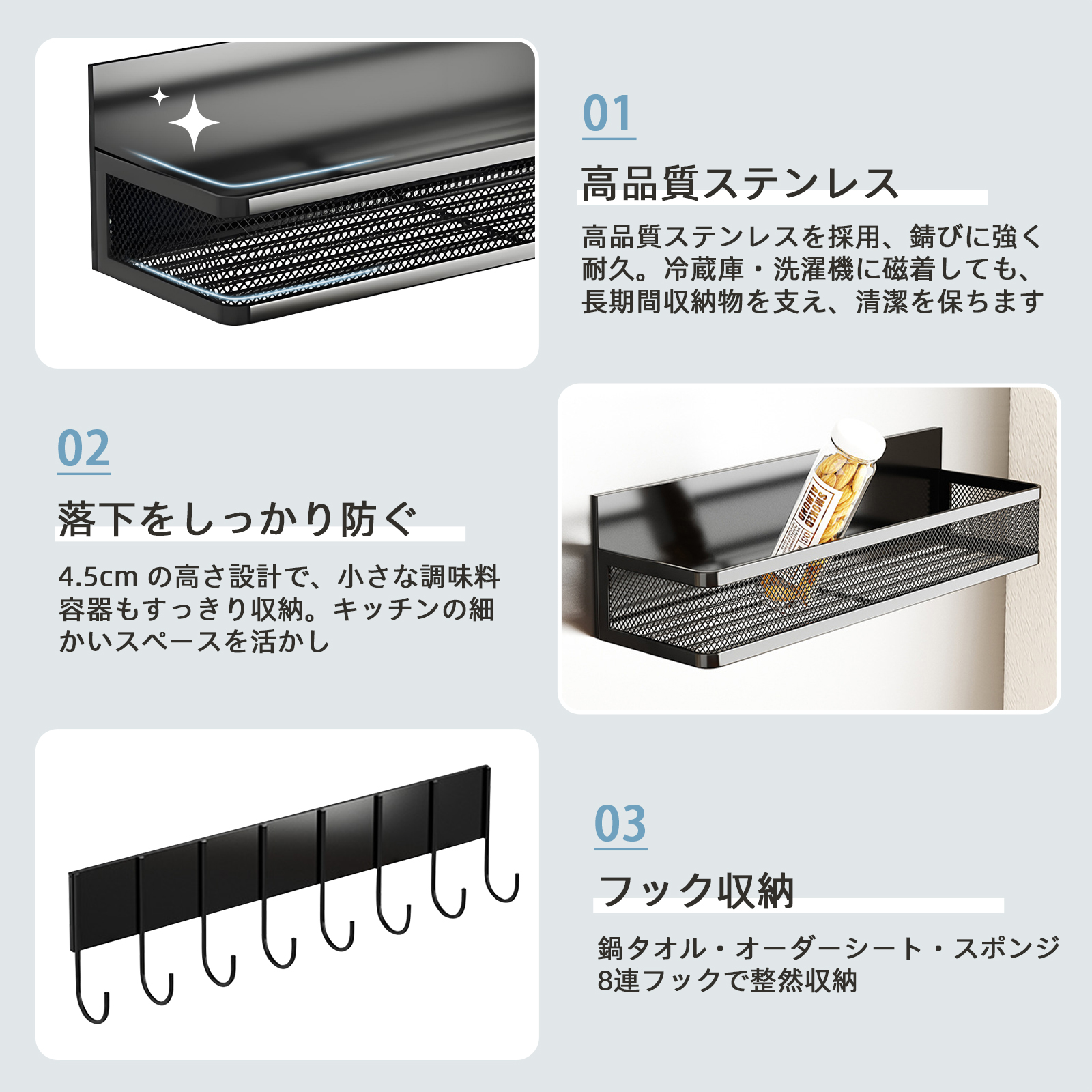 01

高品質ステンレス

高品質ステンレスを採用、錆びに強く耐久。冷蔵庫・洗濯機に磁着しても、長期間収納物を支え、清潔を保ちます

02

落下をしっかり防ぐ

4.5cm の高さ設計で、小さな調味料容器もすっきり収納。キッチンの細かいスペースを活かし

SMOKED ALMOND

03

フック収納

鍋タオル・オーダーシート・スポンジ 8連フックで整然収納