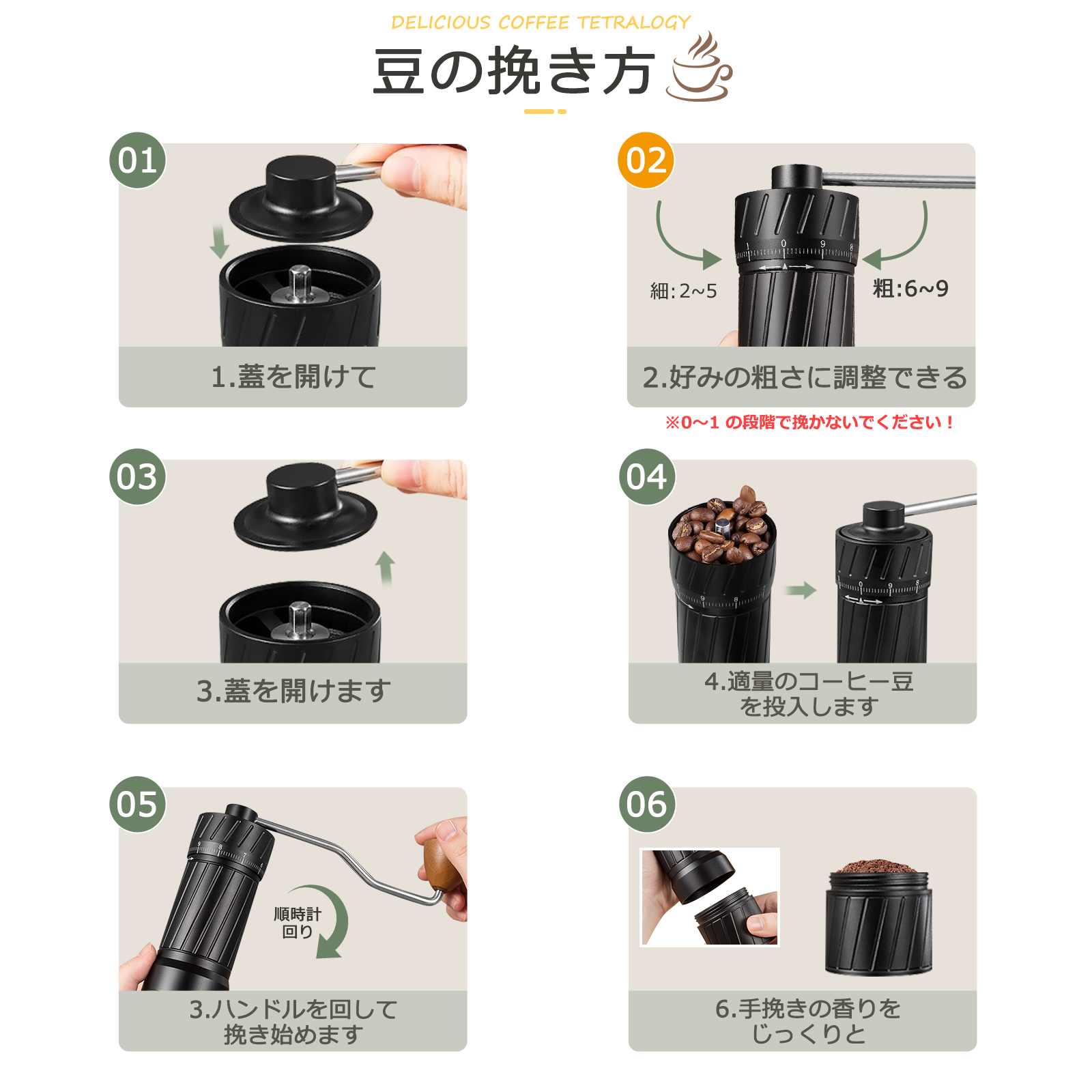 DELICIOUS COFFEE TETRALOGY

豆の挽き方

01

1.蓋を開けて

02

細:2~5

粗:6~9

2.好みの粗さに調整できる

※0~1 の段階で挽かないでください！

03

3.蓋を開けます

04

4.適量のコーヒー豆を投入します

05

順時計回り

3.ハンドルを回して挽き始めます

06

6.手挽きの香りをじっくりと