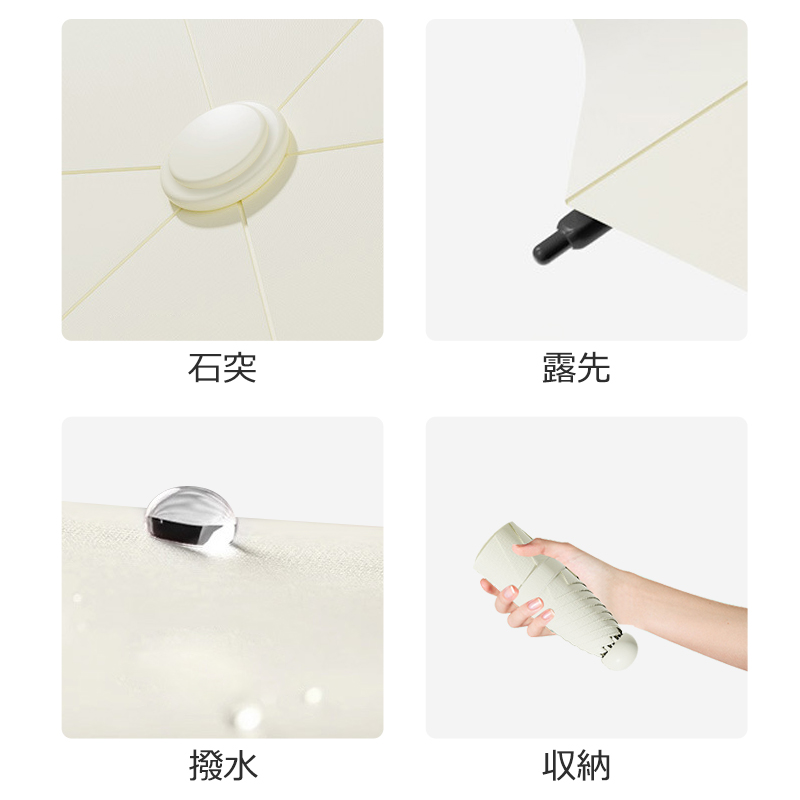 石突

露先

撥水

収納