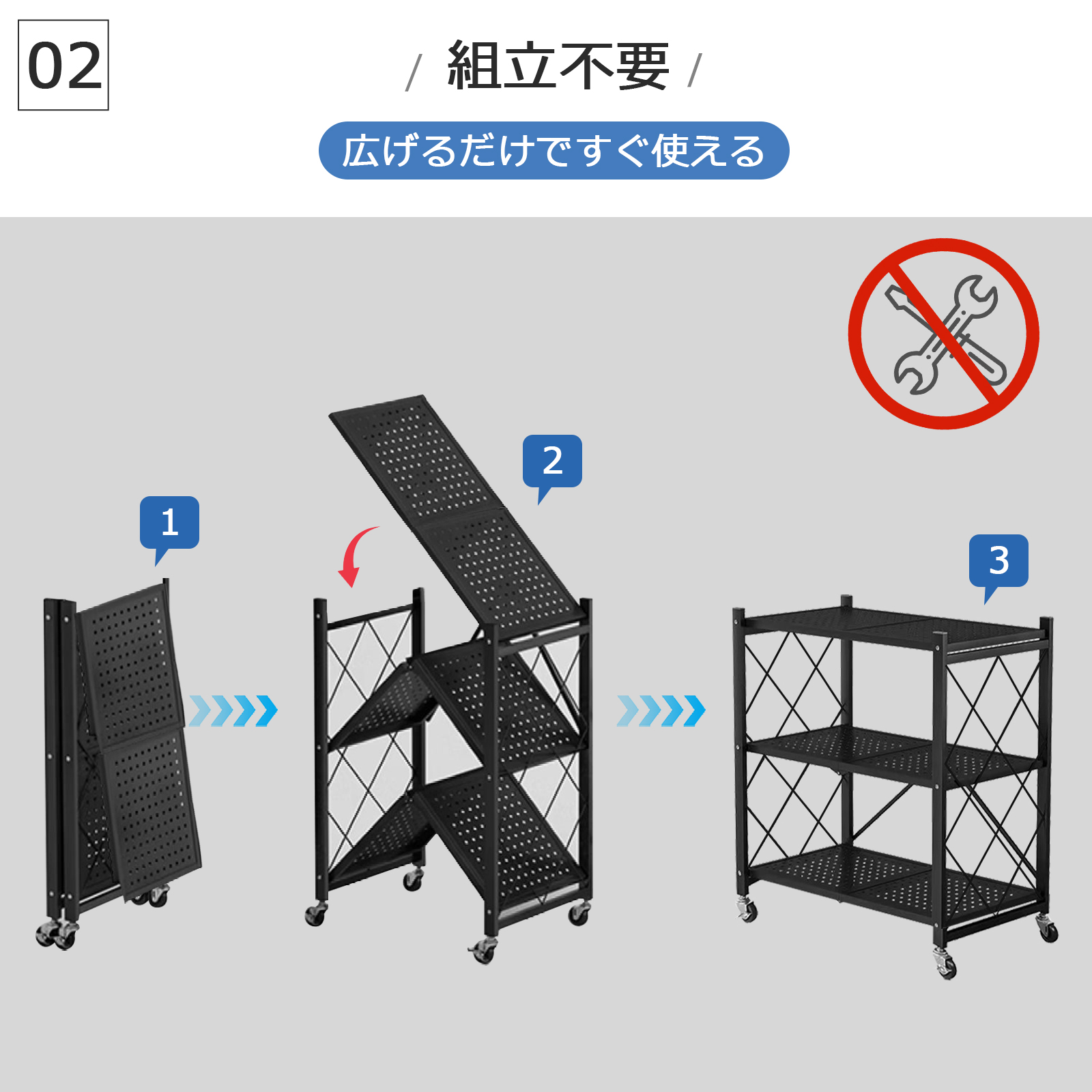 02

/ 組立不要 /

広げるだけですぐ使える

1

2

3