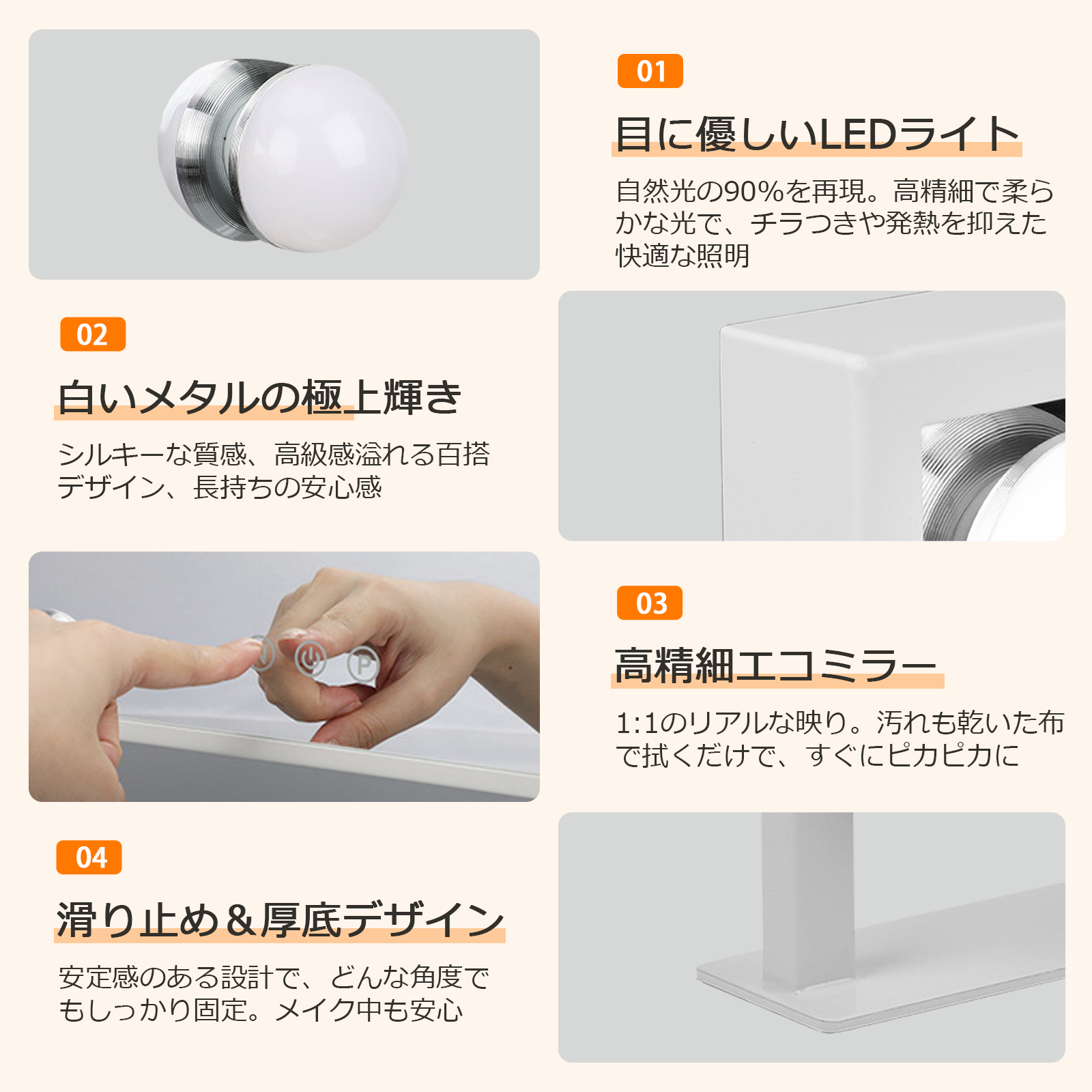 01

目に優しいLEDライト

自然光の90%を再現。高精細で柔らかな光で、チラつきや発熱を抑えた快適な照明

02

白いメタルの極上輝き

シルキーな質感、高級感溢れる百搭デザイン、長持ちの安心感

P

03

高精細エコミラー

1:1のリアルな映り。汚れも乾いた布で拭くだけで、すぐにピカピカに

04

滑り止め＆厚底デザイン

安定感のある設計で、どんな角度でもしっかり固定。メイク中も安心