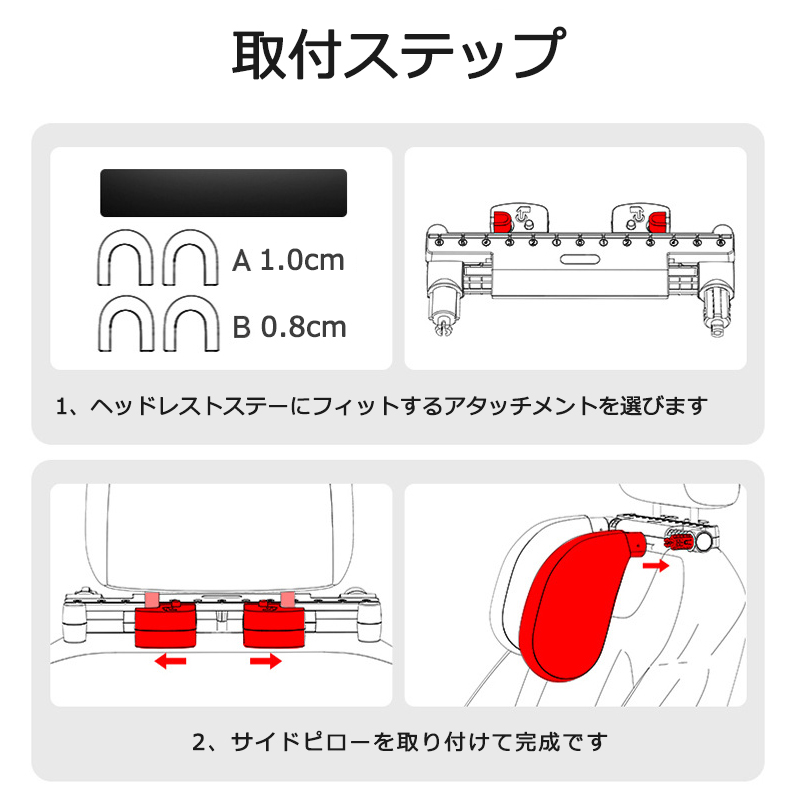 取付ステップ

A 1.0cm

B 0.8cm

1、ヘッドレストステーにフィットするアタッチメントを選びます

2、サイドピローを取り付けて完成です