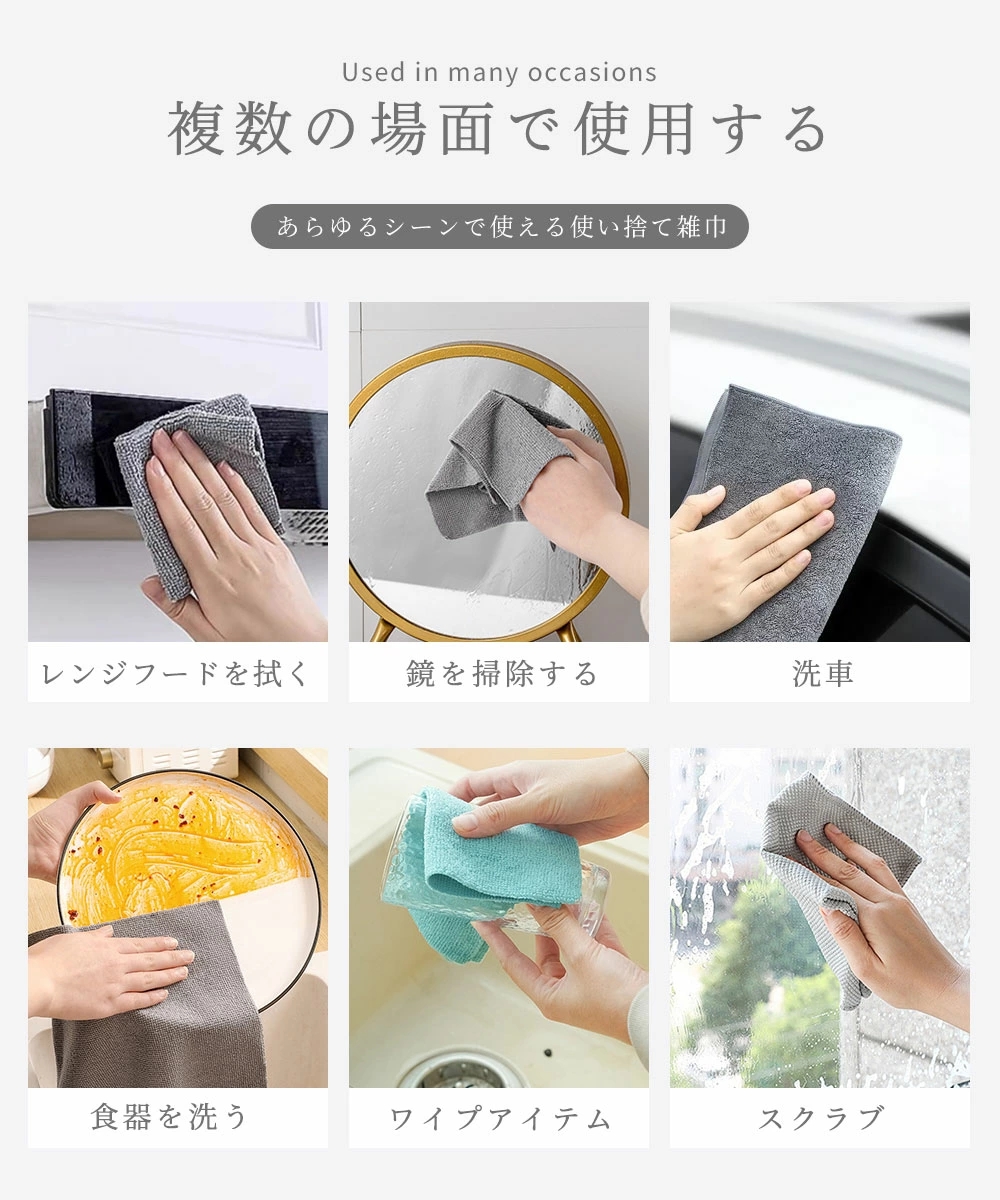 Used in many occasions
複数の場面で使用する

あらゆるシーンで使える使い捨て雑巾

レンジフードを拭く

鏡を掃除する

洗車

食器を洗う

ワイプアイテム

スクラブ