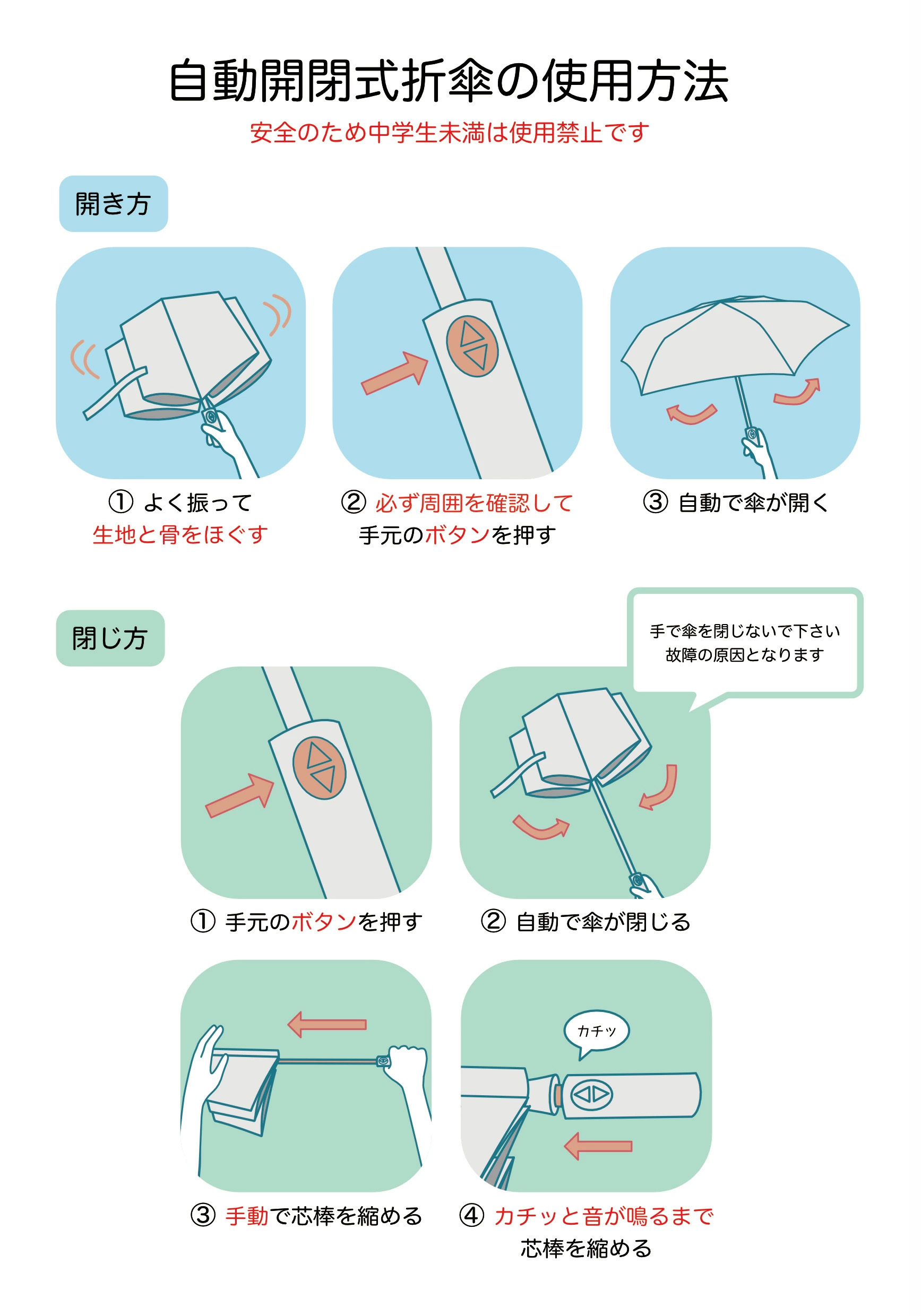 自動開閉式折傘の使用方法

安全のため中学生未満は使用禁止です

開き方

① よく振って
生地と骨をほぐす

② 必ず周囲を確認して
手元のボタンを押す

③ 自動で傘が開く

閉じ方

手で傘を閉じないで下さい
故障の原因となります

① 手元のボタンを押す

② 自動で傘が閉じる

カチッ

③ 手動で芯棒を縮める

④ カチッと音が鳴るまで
芯棒を縮める