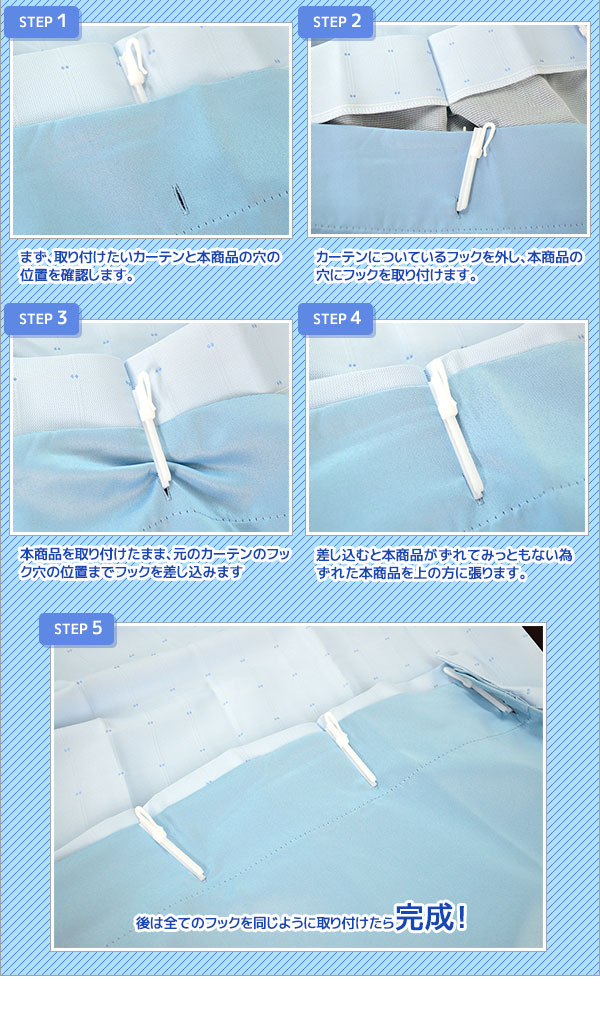 STEP 1

まず、取り付けたいカーテンと本商品の穴の位置を確認します。

STEP 2

カーテンについているフックを外し、本商品の穴にフックを取り付けます。

STEP 3

本商品を取り付けたまま、元のカーテンのフック穴の位置までフックを差し込みます

STEP 4

差し込むと本商品がずれてみっともない為ずれた本商品を上の方に張ります。

STEP 5

後は全てのフックを同じように取り付けたら完成!