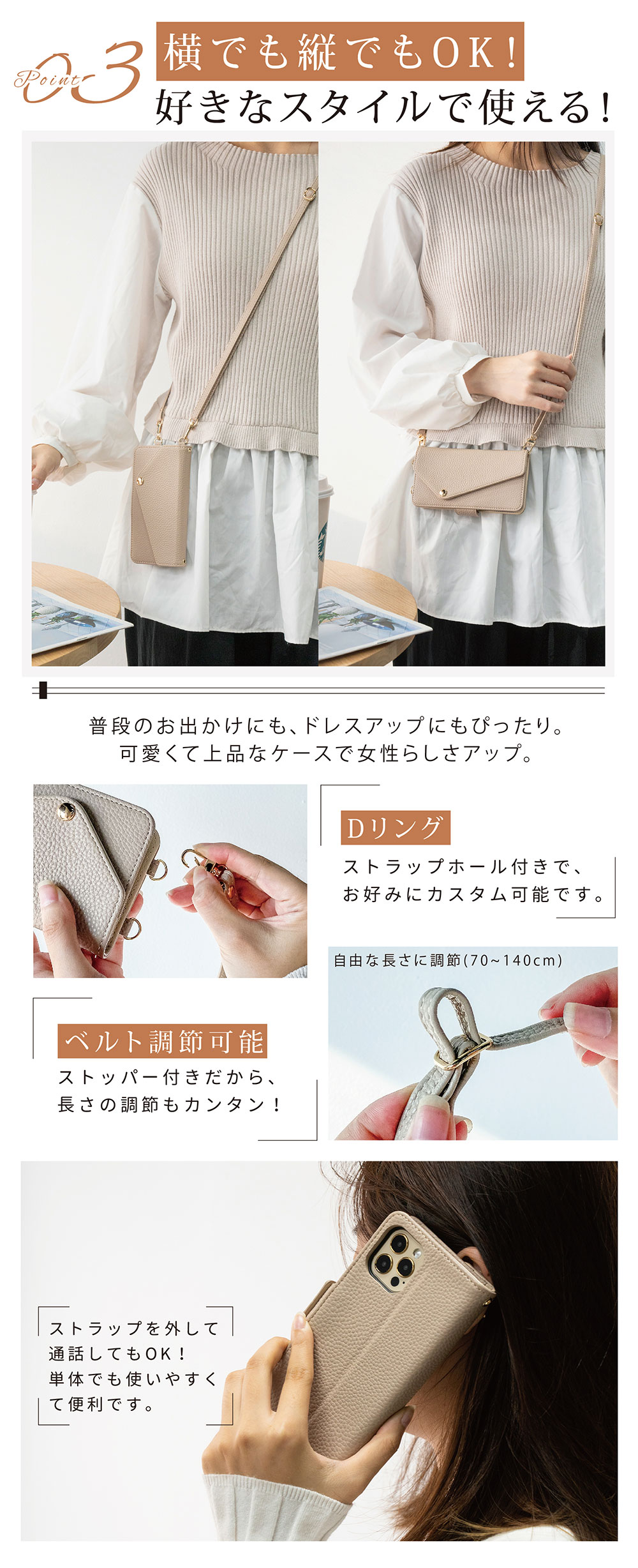 Point 03

横でも縦でもOK!
好きなスタイルで使える!

普段のお出かけにも、ドレスアップにもぴったり。
可愛くて上品なケースで女性らしさアップ。

Dリング
ストラップホール付きで、
お好みにカスタム可能です。

自由な長さに調節(70~140cm)

ベルト調節可能
ストッパー付きだから、
長さの調節もカンタン!

ストラップを外して
通話してもOK!
単体でも使いやすく
て便利です。