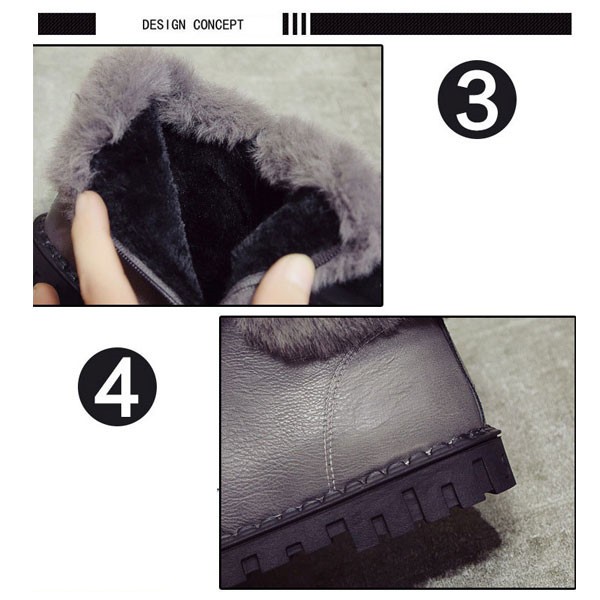 DESIGN CONCEPT

3

4