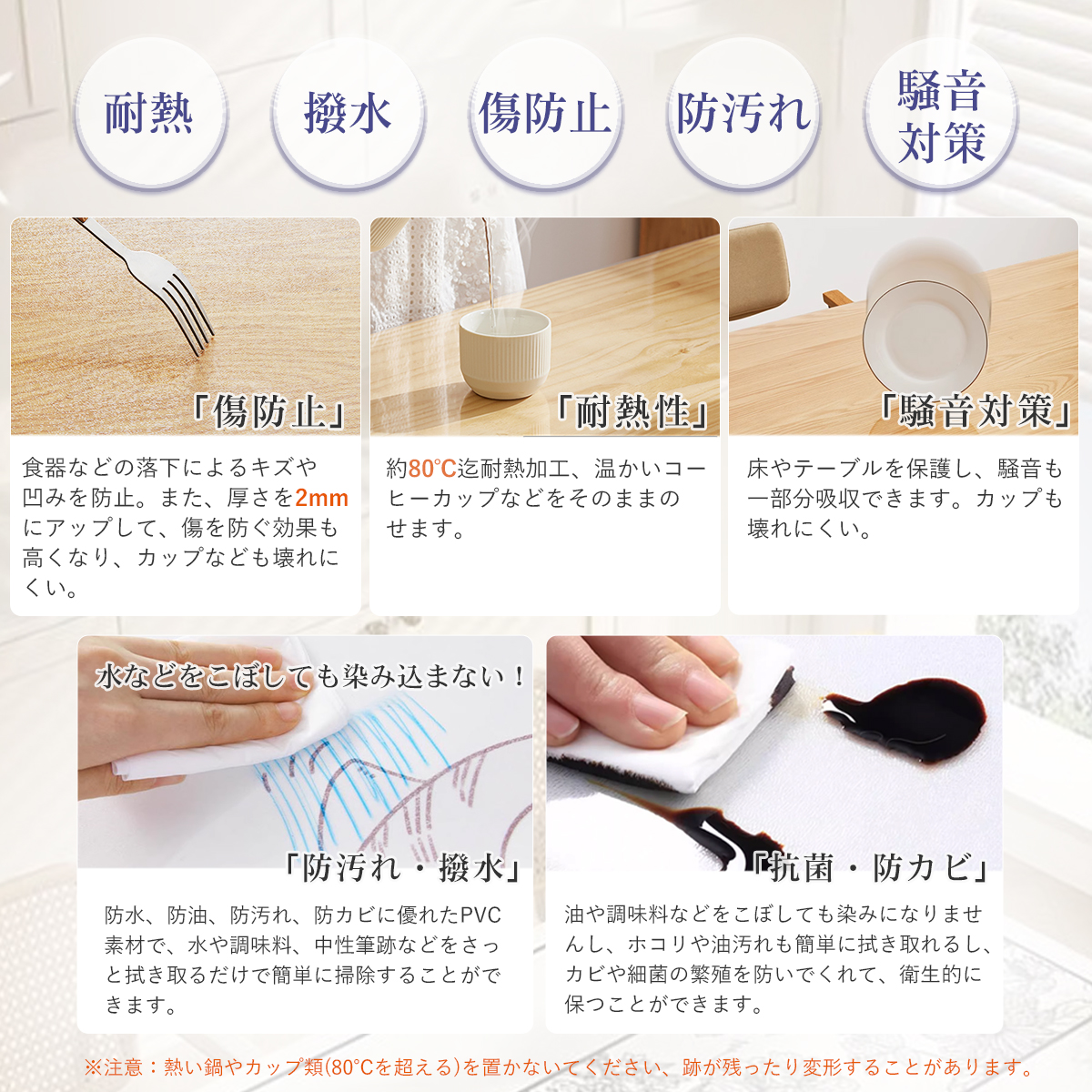 耐熱

撥水

傷防止

防汚れ

騒音対策

「傷防止」

食器などの落下によるキズや凹みを防止。また、厚さを2mmにアップして、傷を防ぐ効果も高くなり、カップなども壊れにくい。

「耐熱性」

約80℃迄耐熱加工、温かいコーヒーカップなどをそのままのせます。

「騒音対策」

床やテーブルを保護し、騒音も一部分吸収できます。カップも壊れにくい。

水などをこぼしても染み込まない！

「防汚れ・撥水」

防水、防油、防汚れ、防カビに優れたPVC素材で、水や調味料、中性筆跡などをさっと拭き取るだけで簡単に掃除することができます。

「抗菌・防カビ」

油や調味料などをこぼしても染みになりませんし、ホコリや油汚れも簡単に拭き取れるし、カビや細菌の繁殖を防いでくれて、衛生的に保つことができます。

※注意：熱い鍋やカップ類(80°Cを超える)を置かないてください、跡が残ったり変形することがあります。