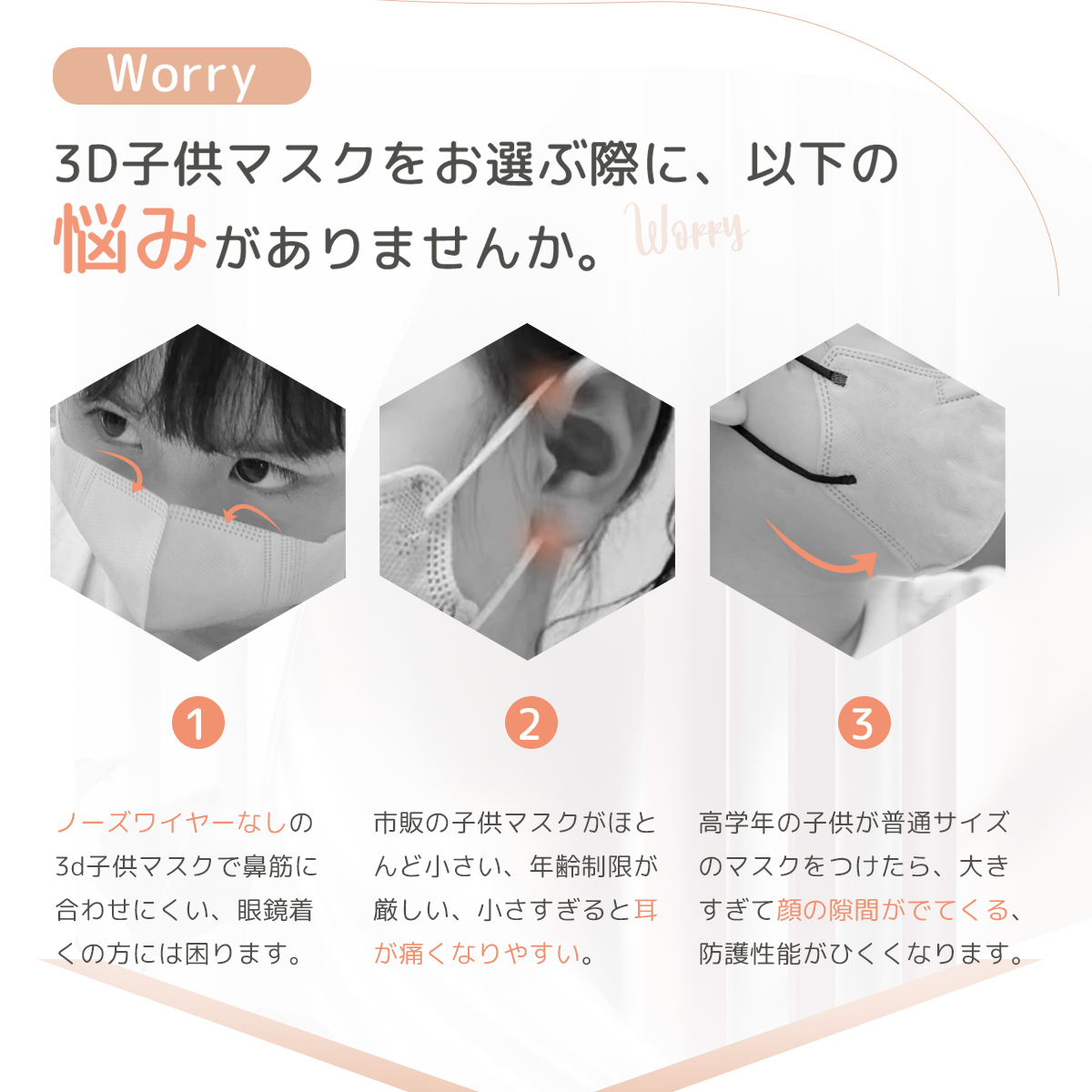 Worry

3D子供マスクをお選ぶ際に、以下の悩みがありませんか。

Worry

1

ノーズワイヤーなしの3d子供マスクで鼻筋に合わせにくい、眼鏡着くの方には困ります。

2

市販の子供マスクがほとんど小さい、年齢制限が厳しい、小さすぎると耳が痛くなりやすい。

3

高学年の子供が普通サイズのマスクをつけたら、大きすぎて顔の隙間がでてくる、防護性能がひくくなります。