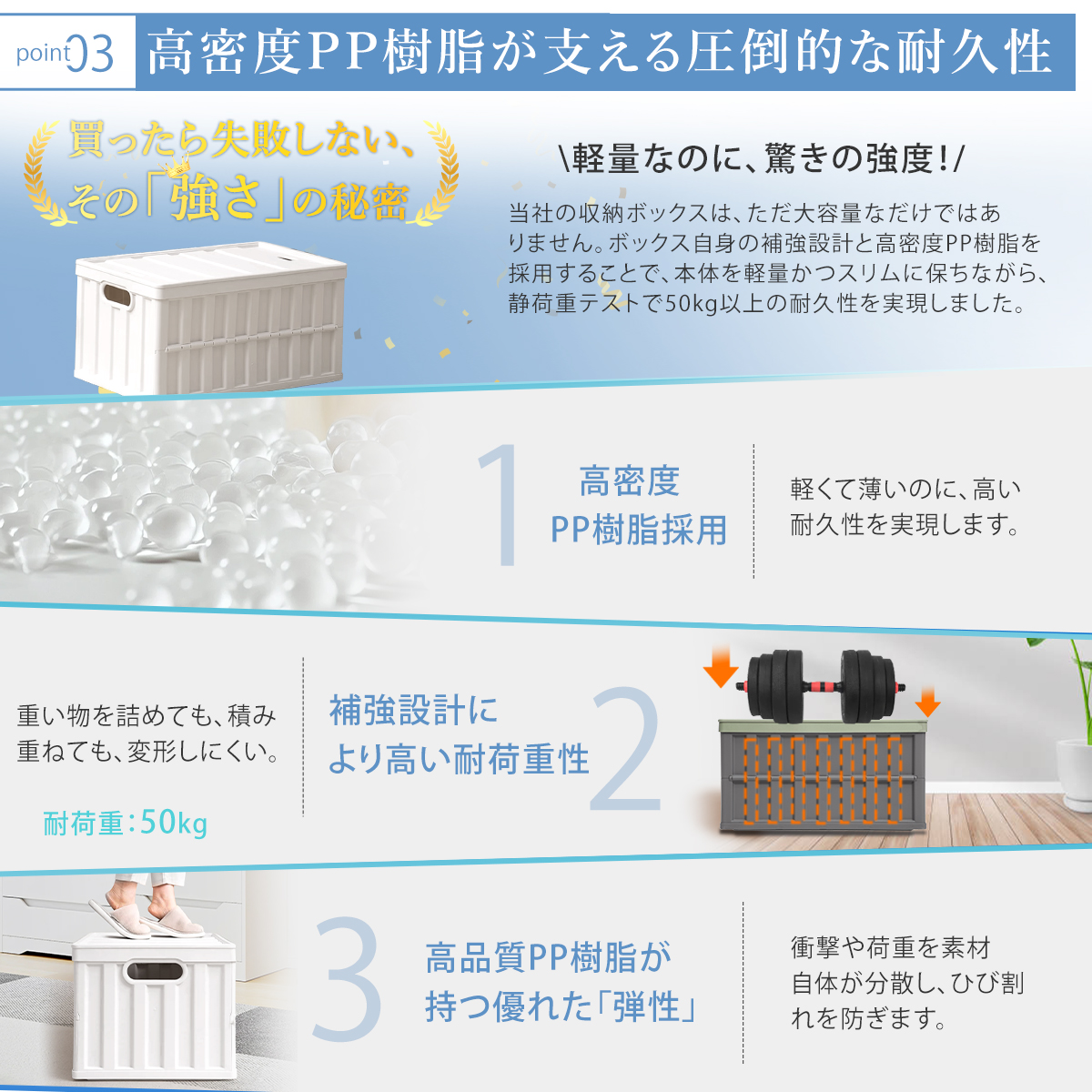 point03 高密度PP樹脂が支える圧倒的な耐久性

買ったら失敗しない、その「強さ」の秘密

\軽量なのに、驚きの強度!/

当社の収納ボックスは、ただ大容量なだけではありません。ボックス自身の補強設計と高密度PP樹脂を採用することで、本体を軽量かつスリムに保ちながら、静荷重テストで50kg以上の耐久性を実現しました。

1 高密度PP樹脂採用

軽くて薄いのに、高い耐久性を実現します。

重い物を詰めても、積み重ねても、変形しにくい。

耐荷重:50kg

補強設計により高い耐荷重性 2

3 高品質PP樹脂が持つ優れた「弾性」

衝撃や荷重を素材自体が分散し、ひび割れを防ぎます。