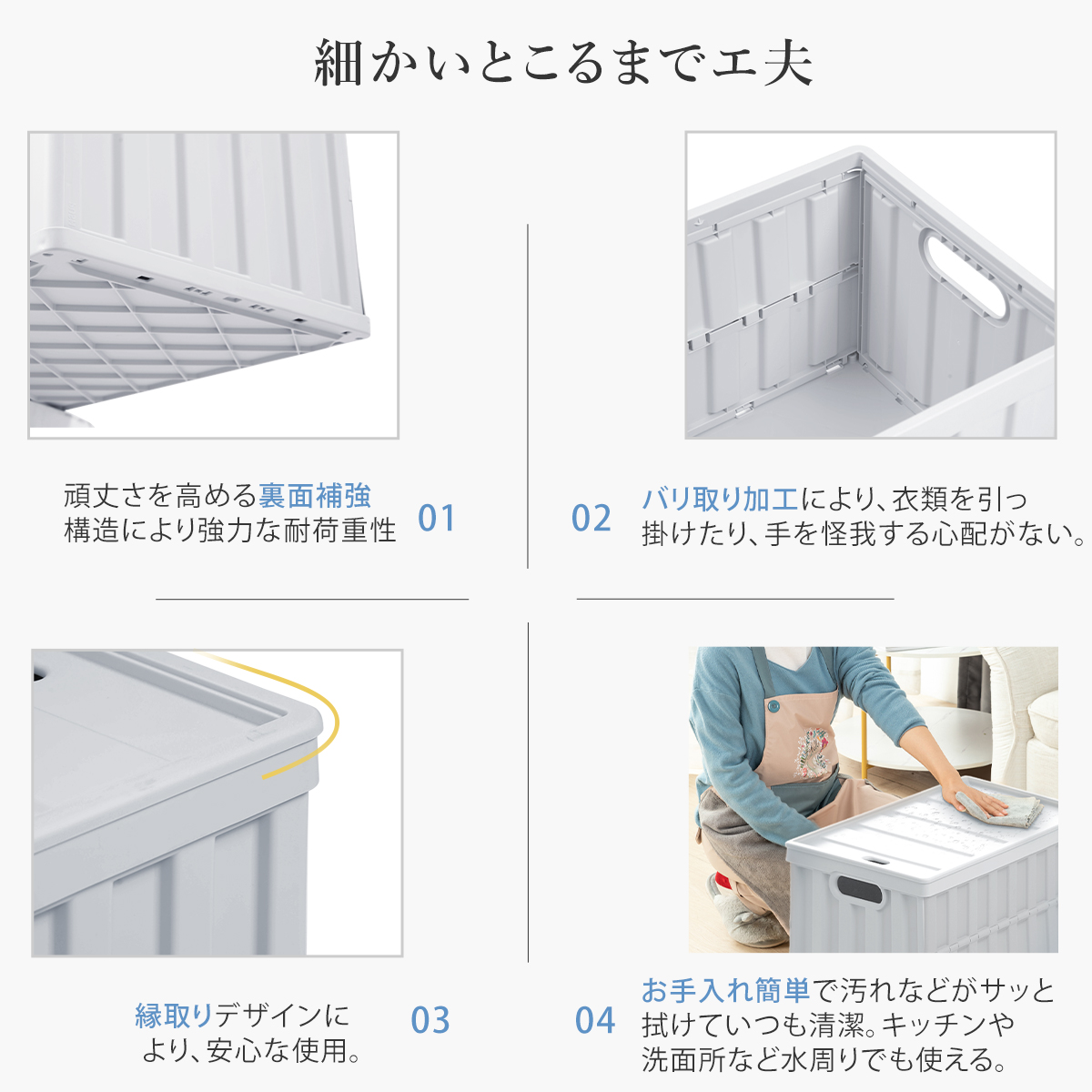 細かいところまで工夫

頑丈さを高める裏面補強構造により強力な耐荷重性

01

02

バリ取り加工により、衣類を引っ掛けたり、手を怪我する心配がない。

縁取りデザインにより、安心な使用。

03

04

お手入れ簡単で汚れなどがサッと拭けていつも清潔。キッチンや洗面所など水周りでも使える。