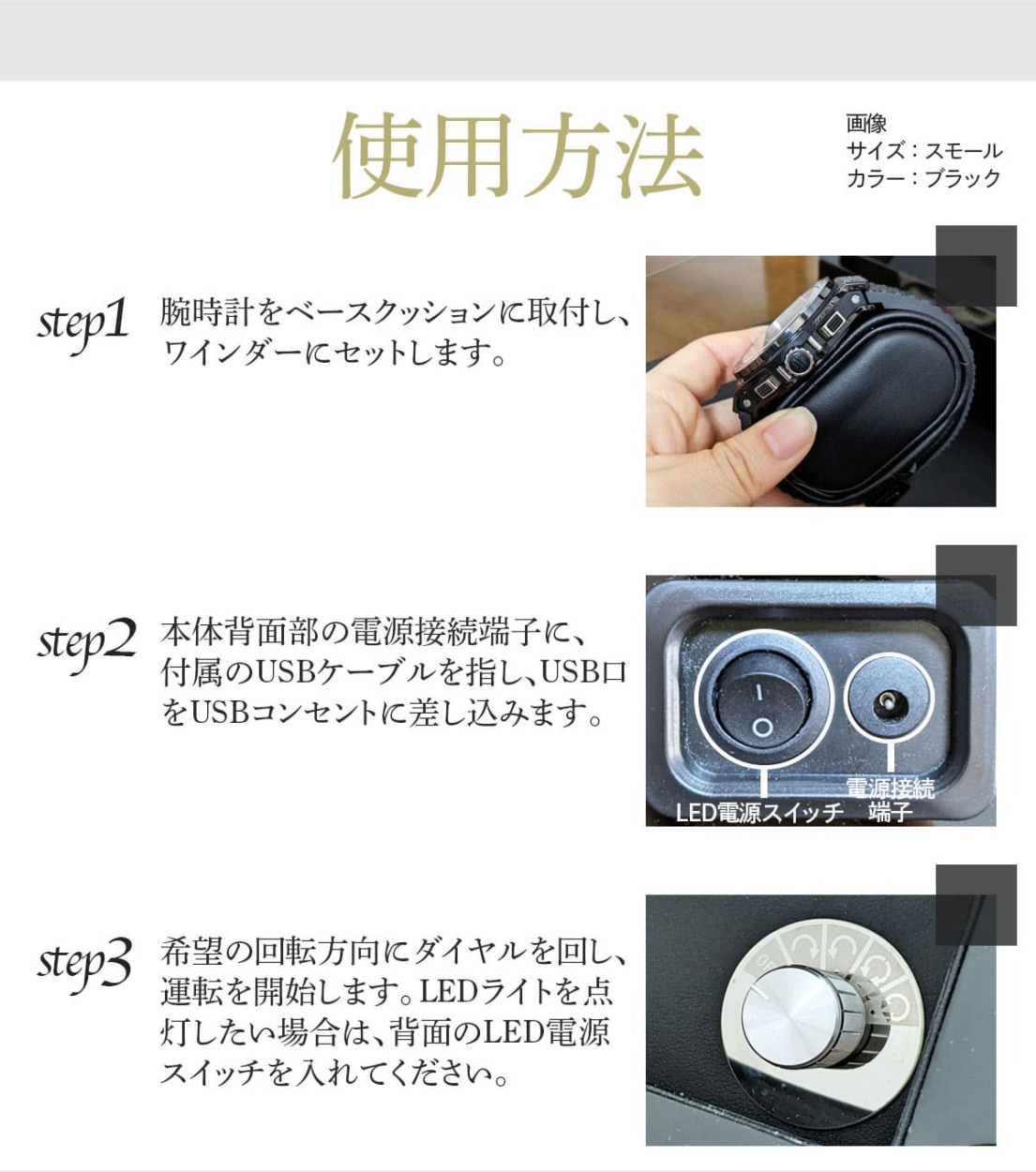 使用方法

画像
サイズ：スモール
カラー：ブラック

step1 腕時計をベースクッションに取付し、ワインダーにセットします。

step2 本体背面部の電源接続端子に、付属のUSBケーブルを指し、USB口をUSBコンセントに差し込みます。

LED電源スイッチ
電源接続端子

step3 希望の回転方向にダイヤルを回し、運転を開始します。LEDライトを点灯したい場合は、背面のLED電源スイッチを入れてください。