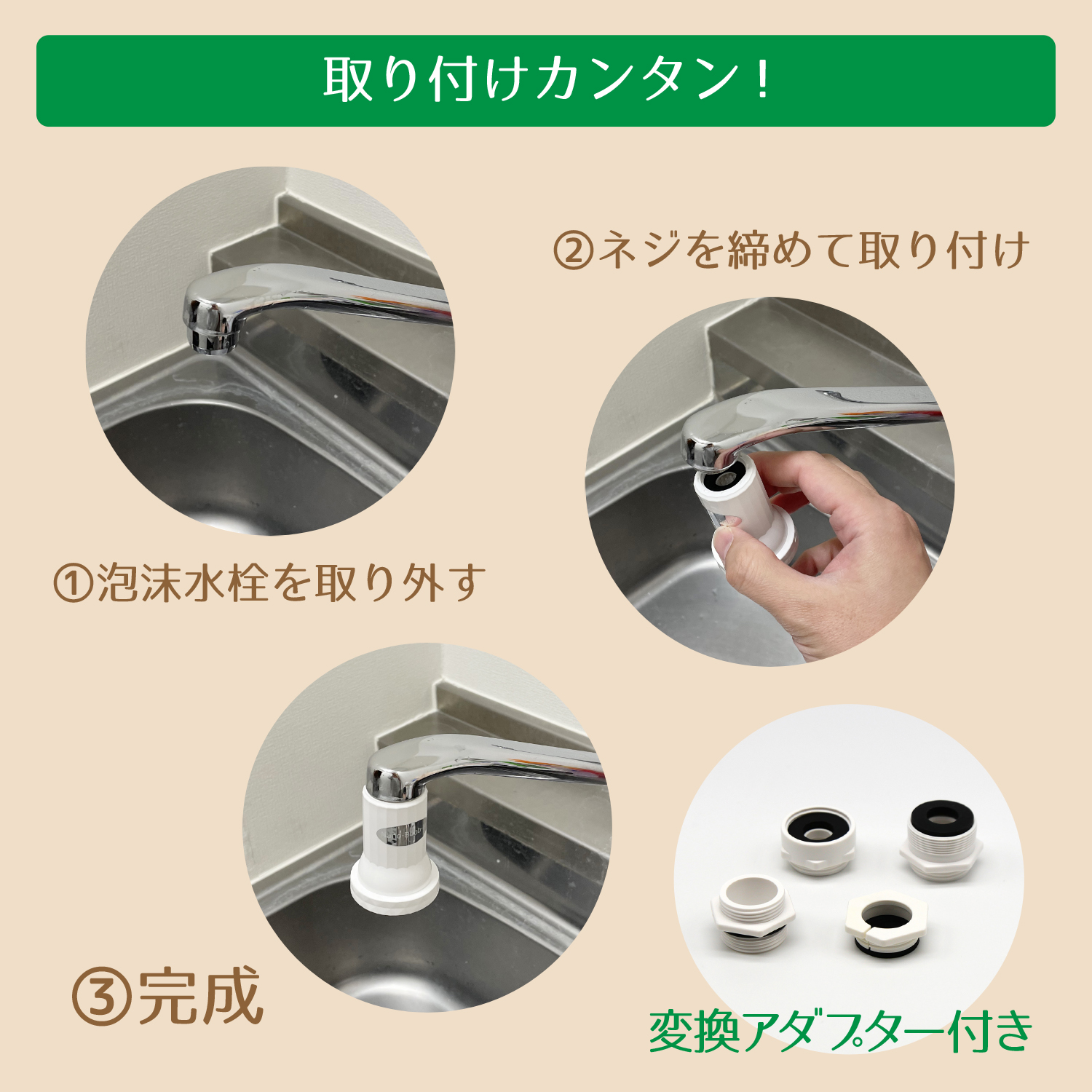 取り付けカンタン！

②ネジを締めて取り付け

①泡沫水栓を取り外す

③完成

変換アダプター付き