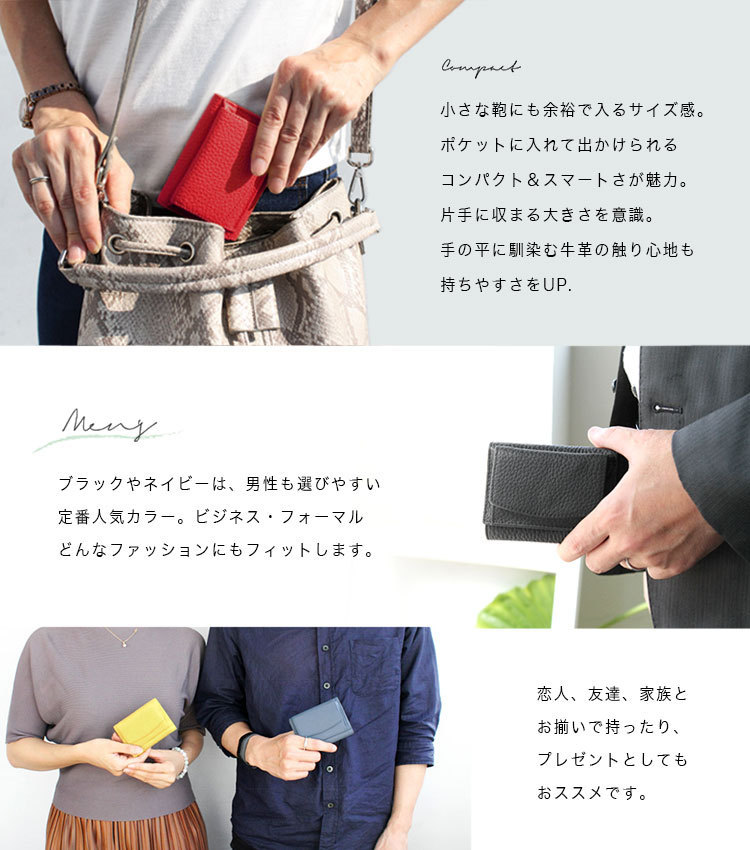 Compact

小さな鞄にも余裕で入るサイズ感。
ポケットに入れて出かけられる
コンパクト＆スマートさが魅力。
片手に収まる大きさを意識。
手の平に馴染む牛革の触り心地も
持ちやすさをUP.

Mens

ブラックやネイビーは、男性も選びやすい
定番人気カラー。ビジネス・フォーマル
どんなファッションにもフィットします。

恋人、友達、家族と
お揃いで持ったり、
プレゼントとしても
おススメです。