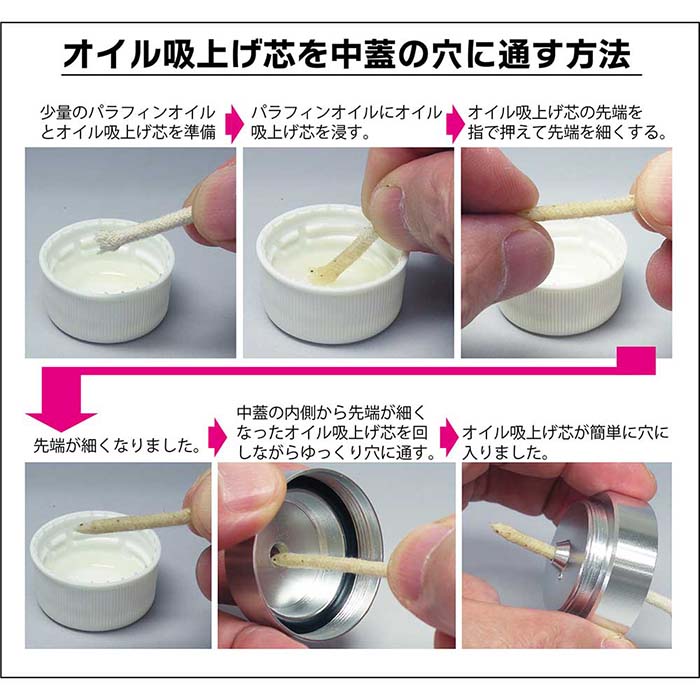 オイル吸上げ芯を中蓋の穴に通す方法

少量のパラフィンオイルとオイル吸上げ芯を準備

パラフィンオイルにオイル吸上げ芯を浸す。

オイル吸上げ芯の先端を指で押えて先端を細くする。

先端が細くなりました。

中蓋の内側から先端が細くなったオイル吸上げ芯を回しながらゆっくり穴に通す。

オイル吸上げ芯が簡単に穴に入りました。