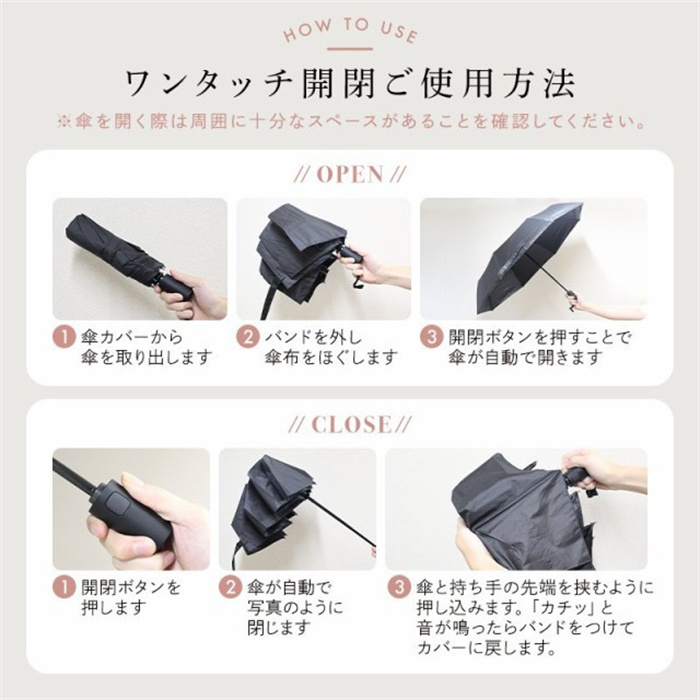 HOW TO USE

ワンタッチ開閉ご使用方法

※傘を開く際は周囲に十分なスペースがあることを確認してください。

// OPEN //

1 傘カバーから傘を取り出します

2 バンドを外し傘布をほぐします

3 開閉ボタンを押すことで傘が自動で開きます

// CLOSE //

1 開閉ボタンを押します

2 傘が自動で写真のように閉じます

3 傘と持ち手の先端を挟むように押し込みます。「カチッ」と音が鳴ったらバンドをつけてカバーに戻します。