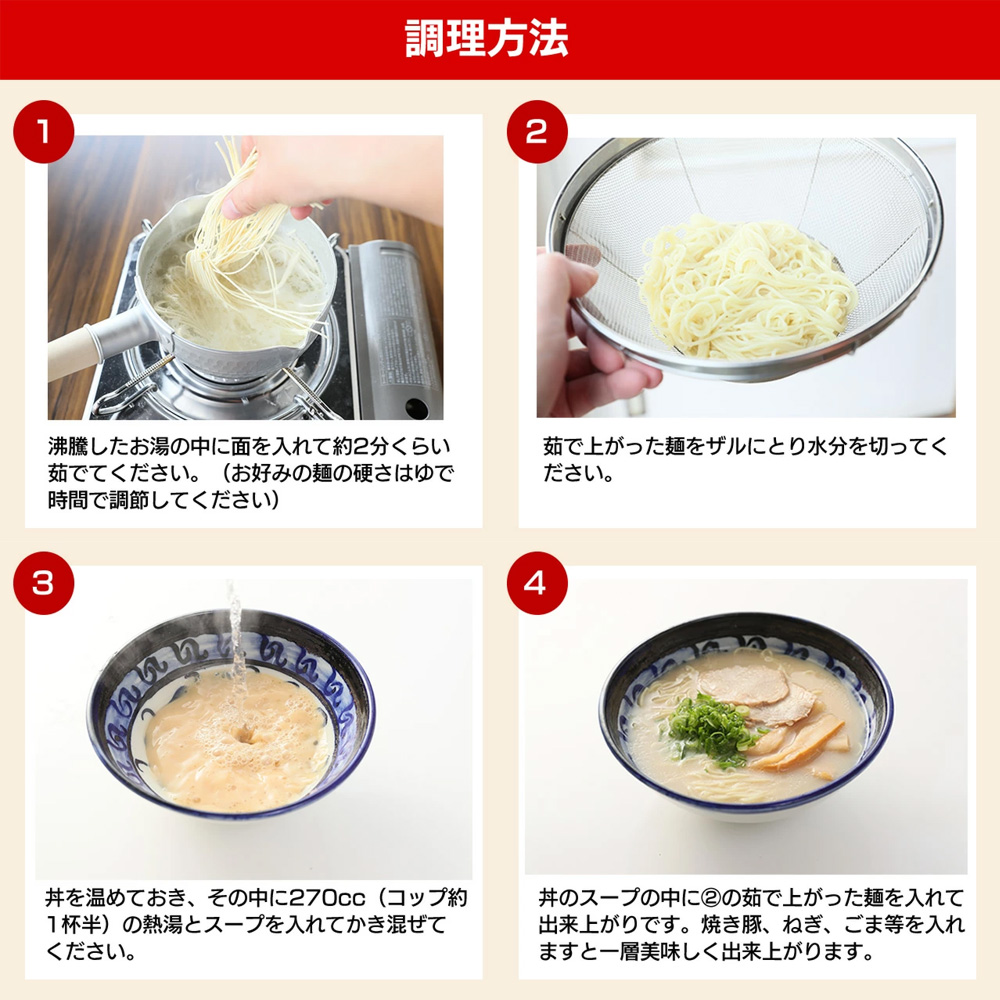 調理方法

1

沸騰したお湯の中に面を入れて約2分くらい茹でてください。（お好みの麺の硬さはゆで時間で調節してください）

2

茹で上がった麺をザルにとり水分を切ってください。

3

丼を温めておき、その中に270cc（コップ約1杯半）の熱湯とスープを入れてかき混ぜてください。

4

丼のスープの中に②の茹で上がった麺を入れて出来上がりです。焼き豚、ねぎ、ごま等を入れますと一層美味しく出来上がります。