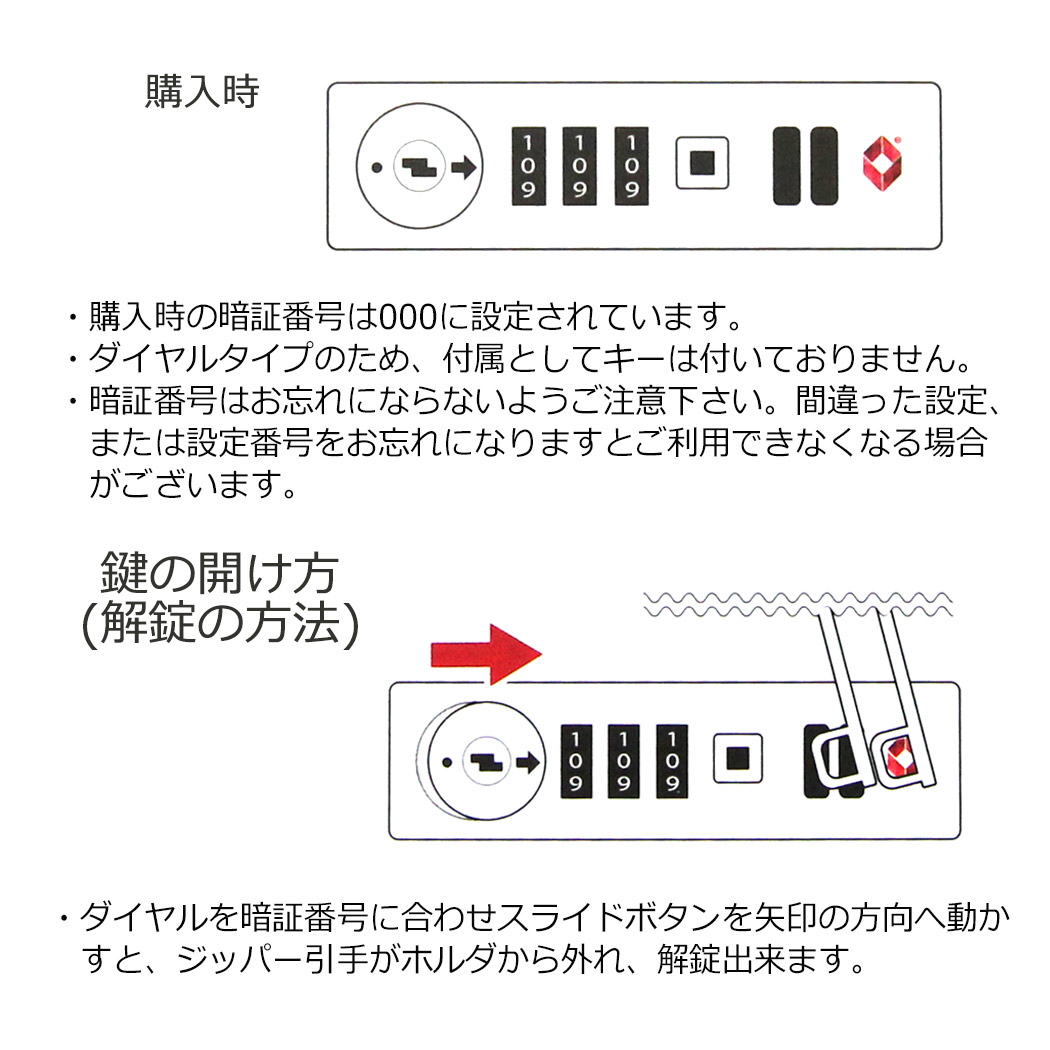 購入時

1 0 9
1 0 9
1 0 9

・購入時の暗証番号は000に設定されています。
・ダイヤルタイプのため、付属としてキーは付いておりません。
・暗証番号はお忘れにならないようご注意下さい。間違った設定、または設定番号をお忘れになりますとご利用できなくなる場合がございます。

鍵の開け方
(解錠の方法)

1 0 9
1 0 9
1 0 9

・ダイヤルを暗証番号に合わせスライドボタンを矢印の方向へ動かすと、ジッパー引手がホルダから外れ、解錠出来ます。