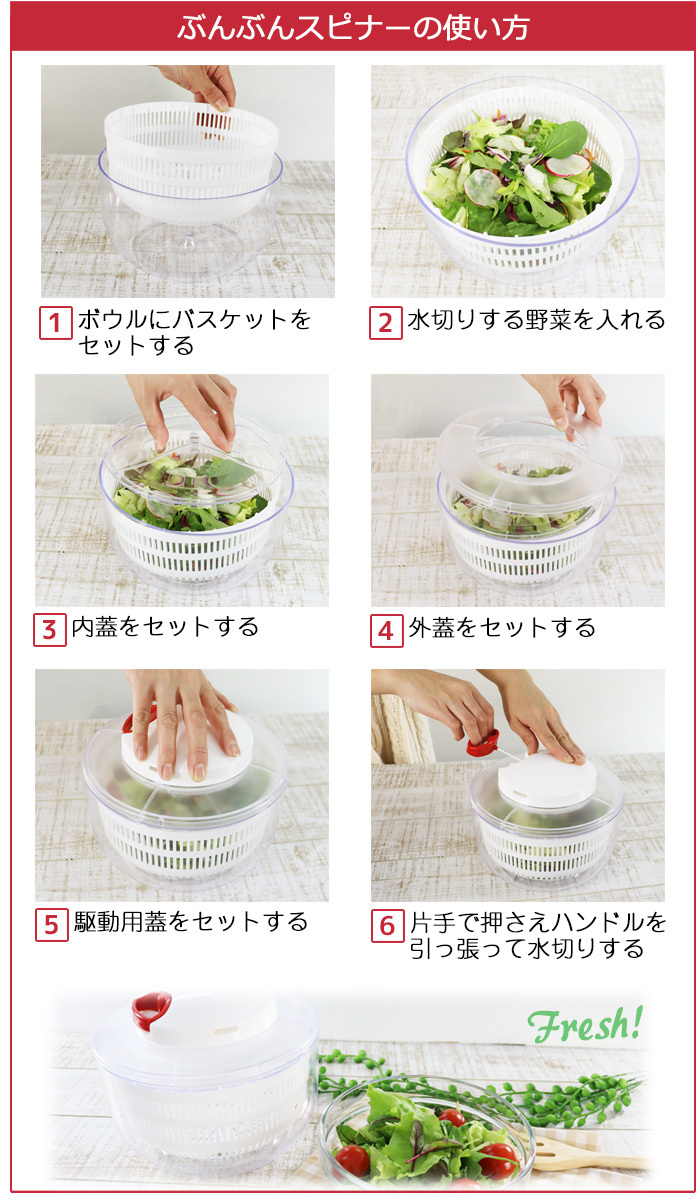 ぶんぶんスピナーの使い方

1 ボウルにバスケットをセットする

2 水切りする野菜を入れる

3 内蓋をセットする

4 外蓋をセットする

5 駆動用蓋をセットする

6 片手で押さえハンドルを引っ張って水切りする

Fresh!