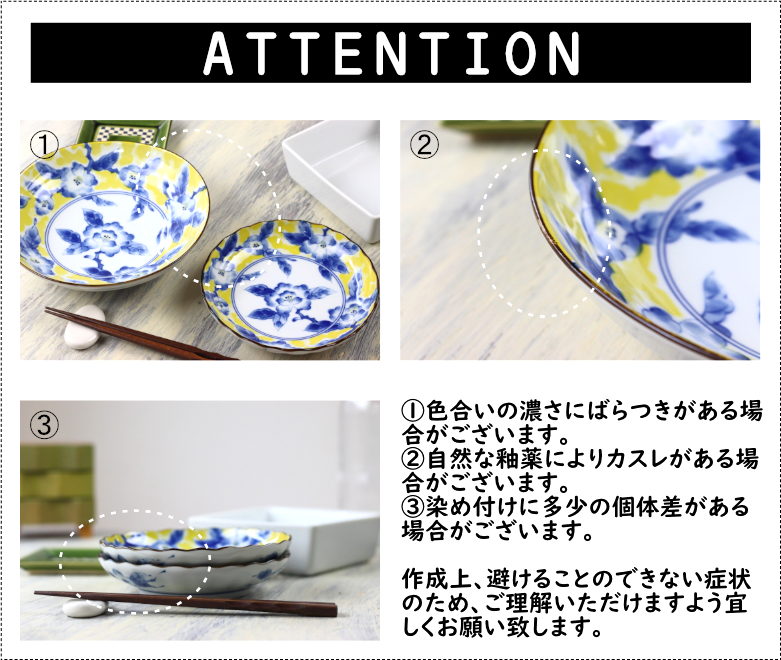 ATTENTION

①

②

③

①色合いの濃さにばらつきがある場合がございます。
②自然な釉薬によりカスレがある場合がございます。
③染め付けに多少の個体差がある場合がございます。

作成上、避けることのできない症状のため、ご理解いただけますよう宜しくお願い致します。